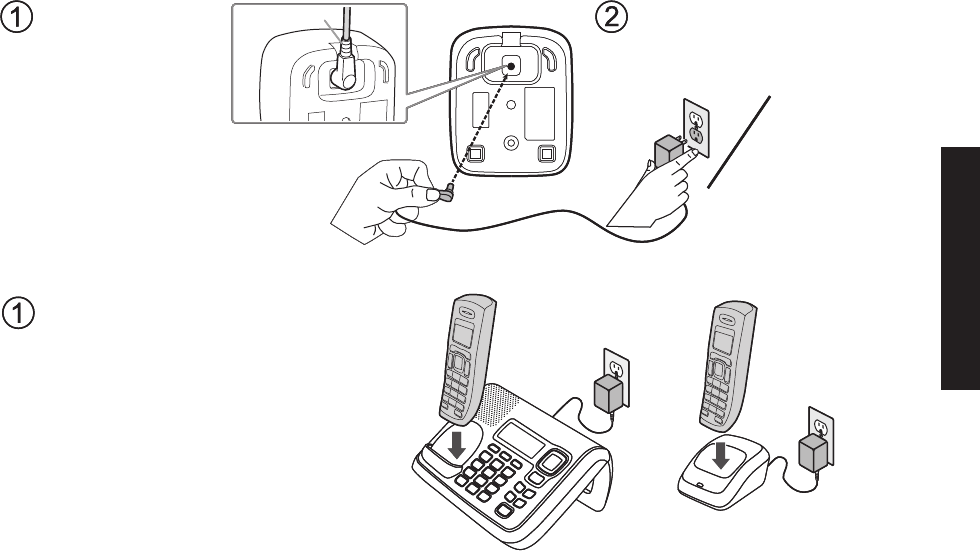 ①

②

①