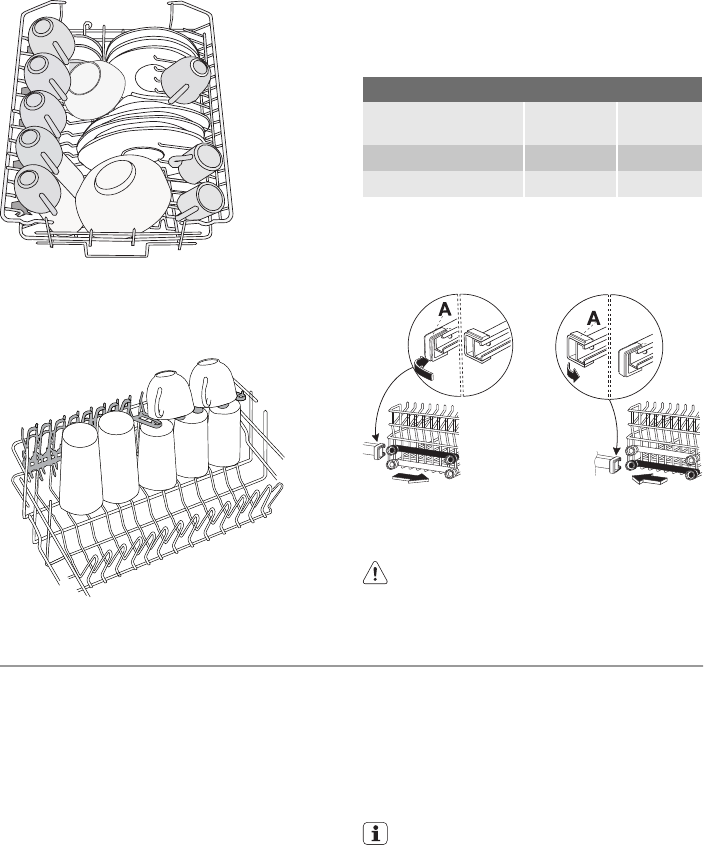 A

A