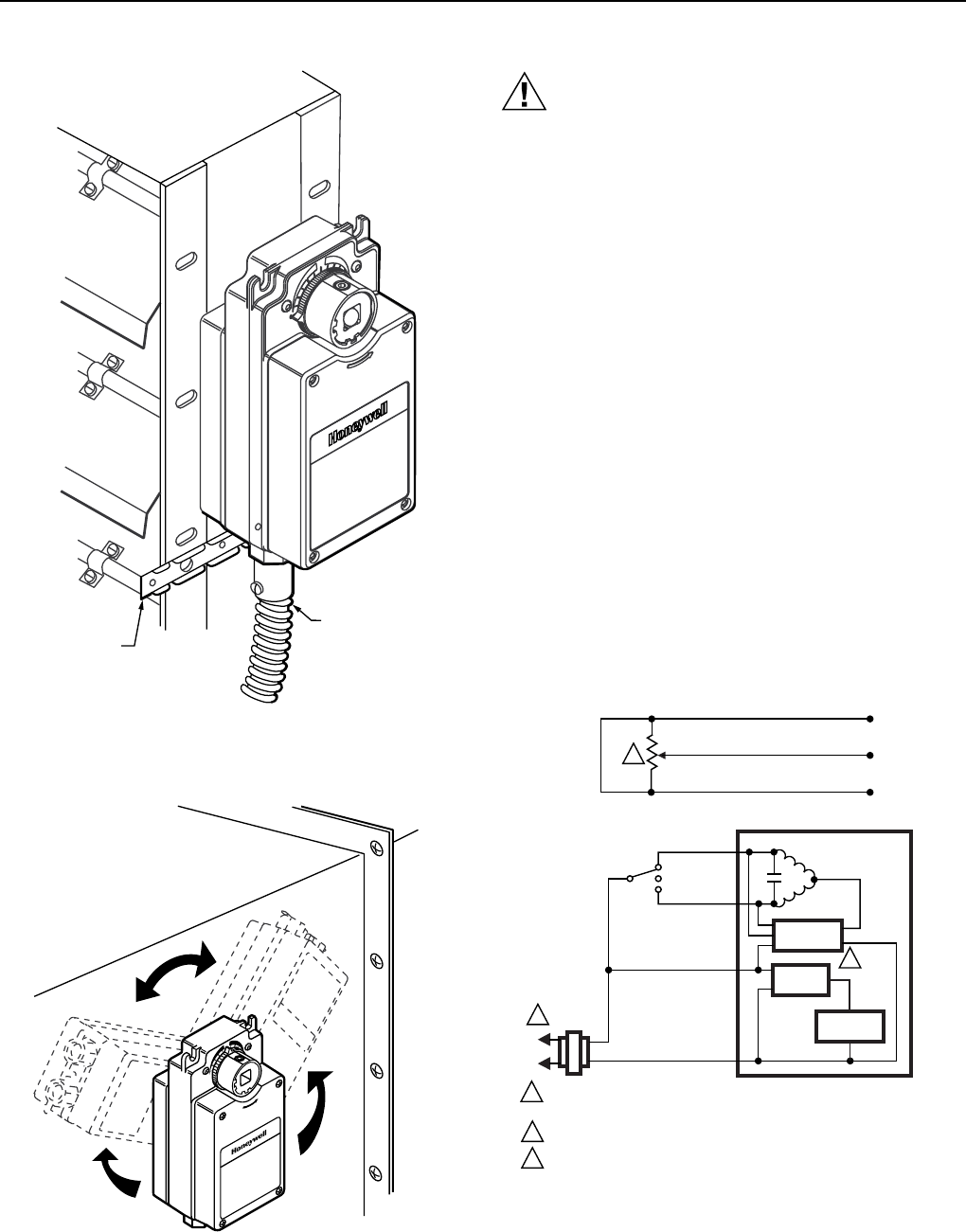 Honeywell

Honeywell