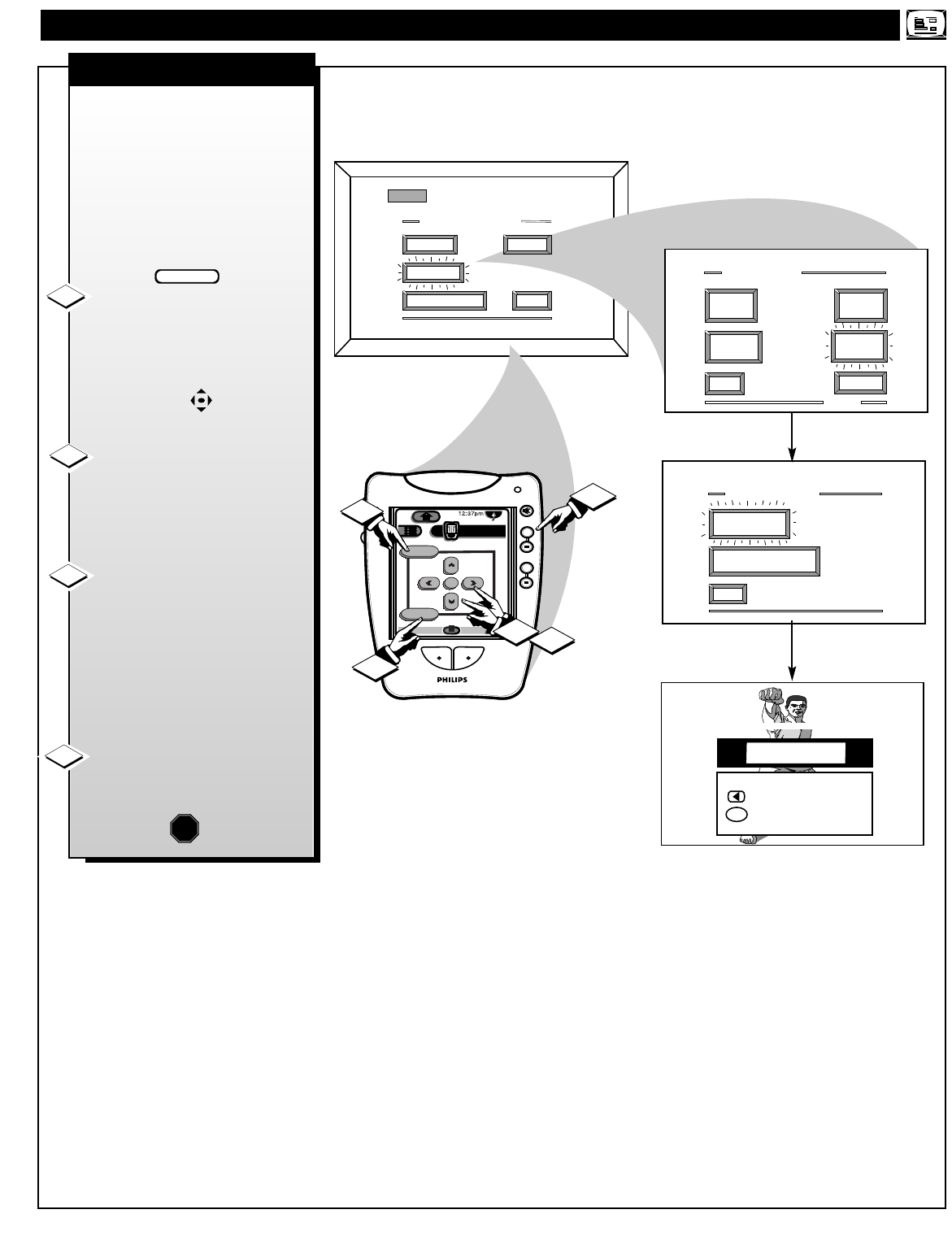 12:37pm

PHILIPS