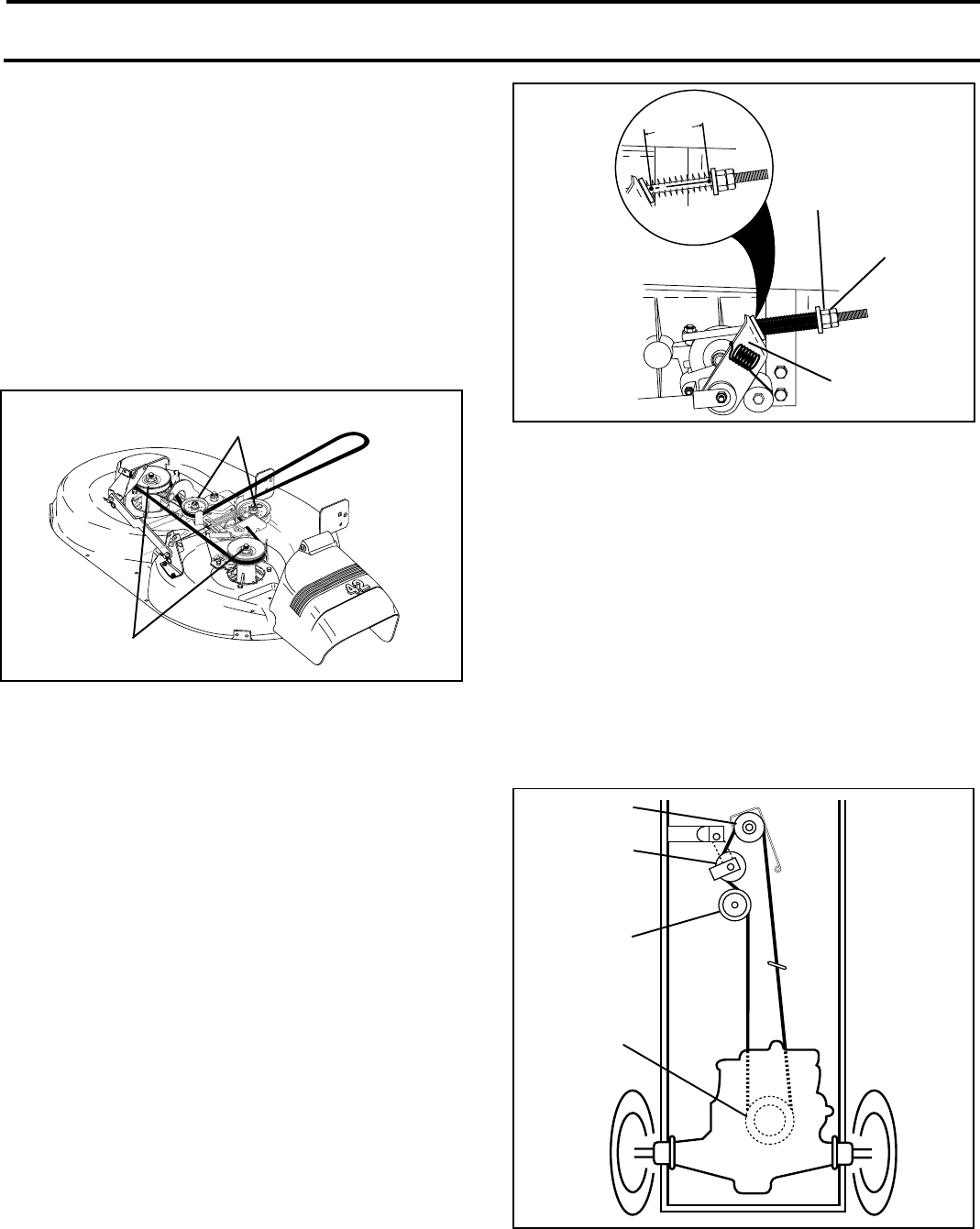 42