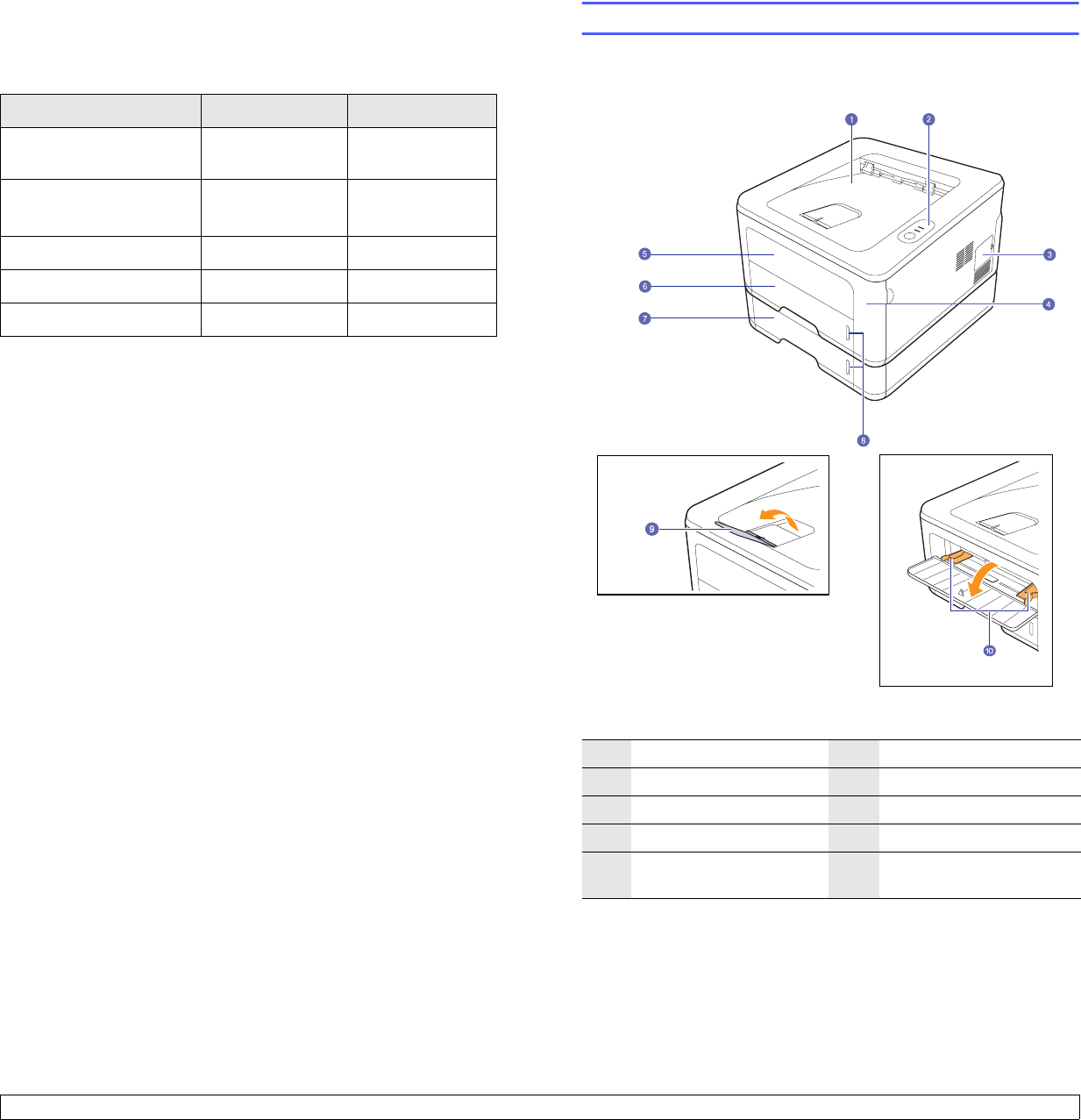 1

2

3

4

5

6

7

8

9

10