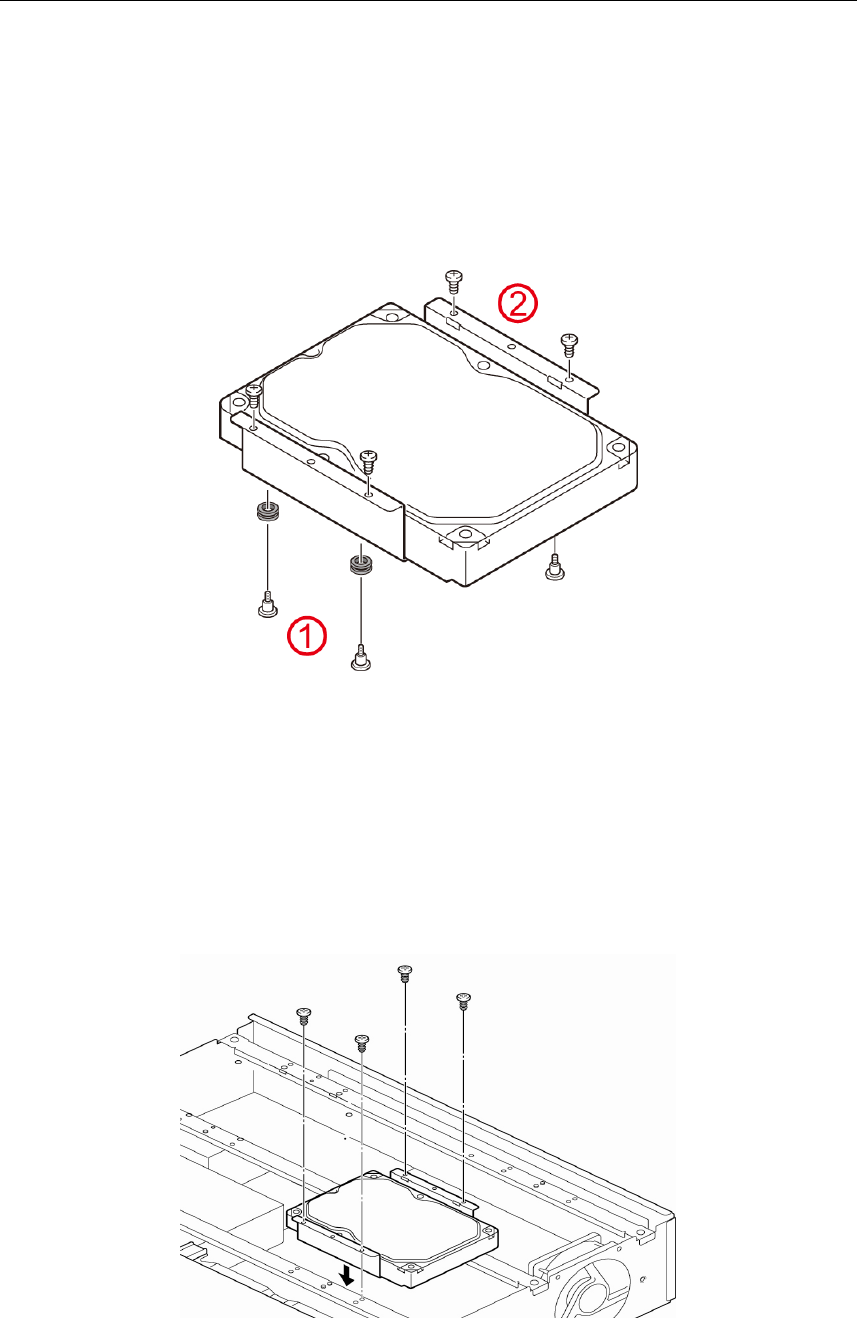 ②

①