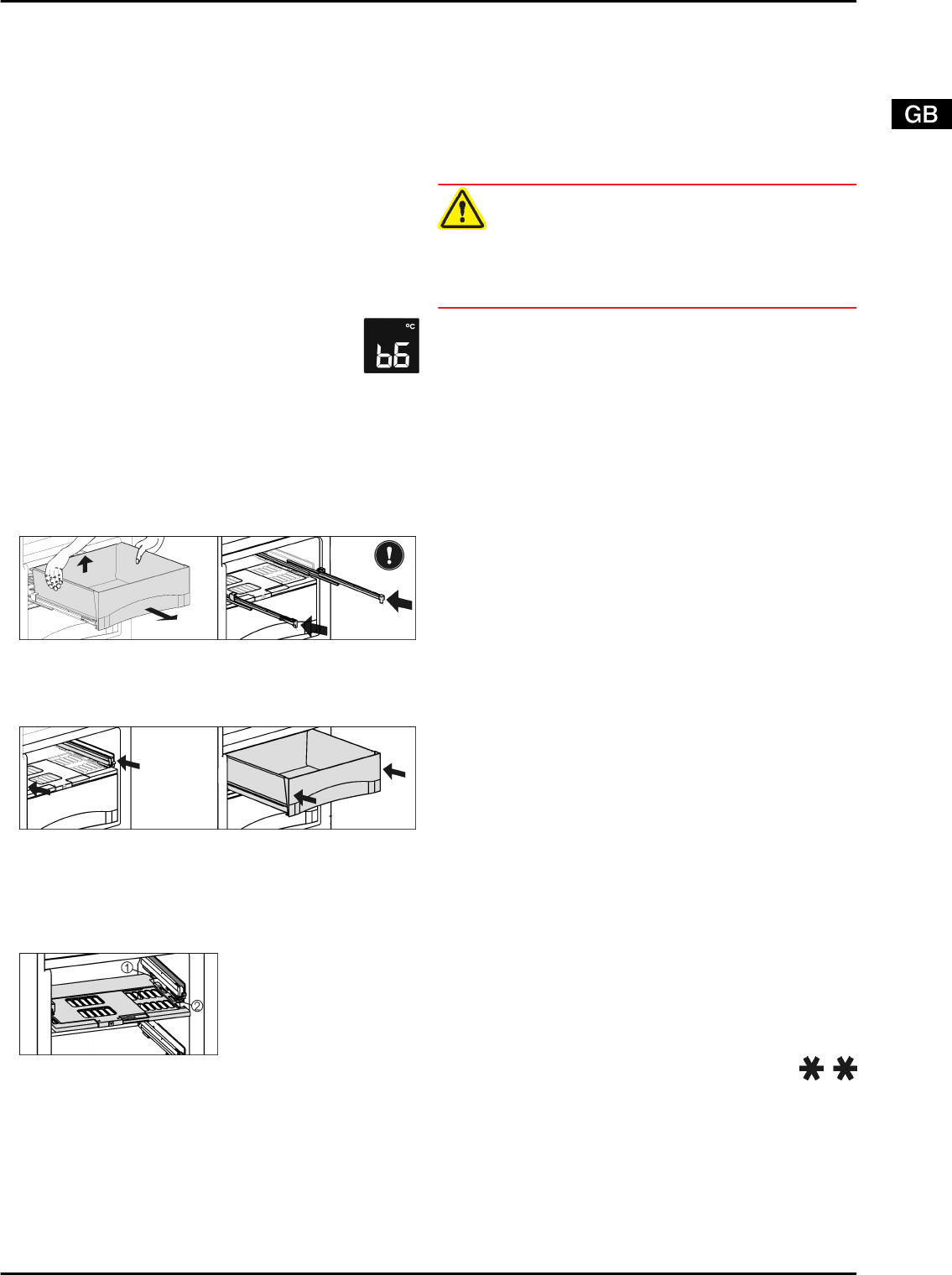 GB

°C
b6

①
②