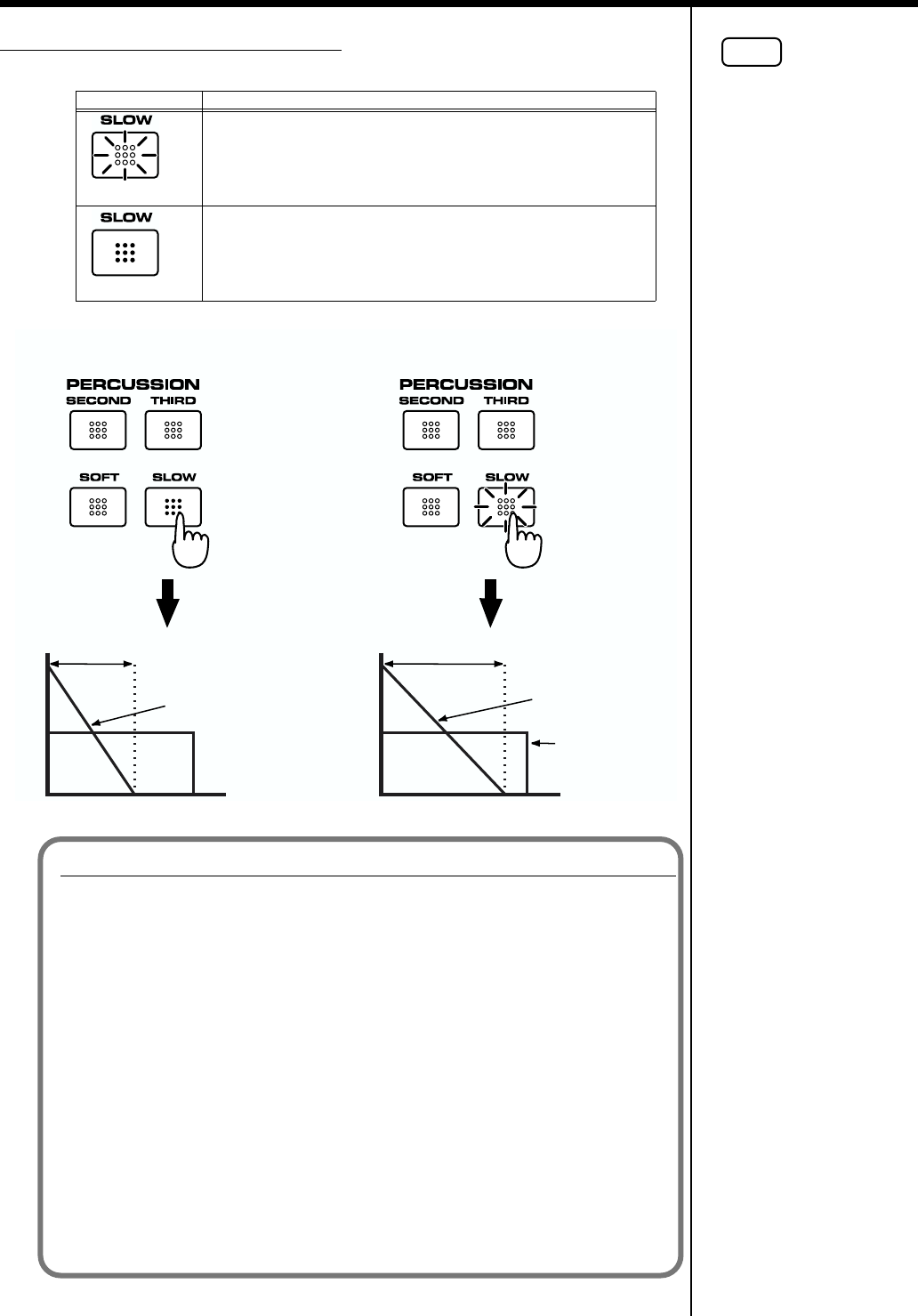 SLOW

SLOW

PERCUSSION
SECOND THIRD
SOFT SLOW

PERCUSSION
SECOND THIRD
SOFT SLOW