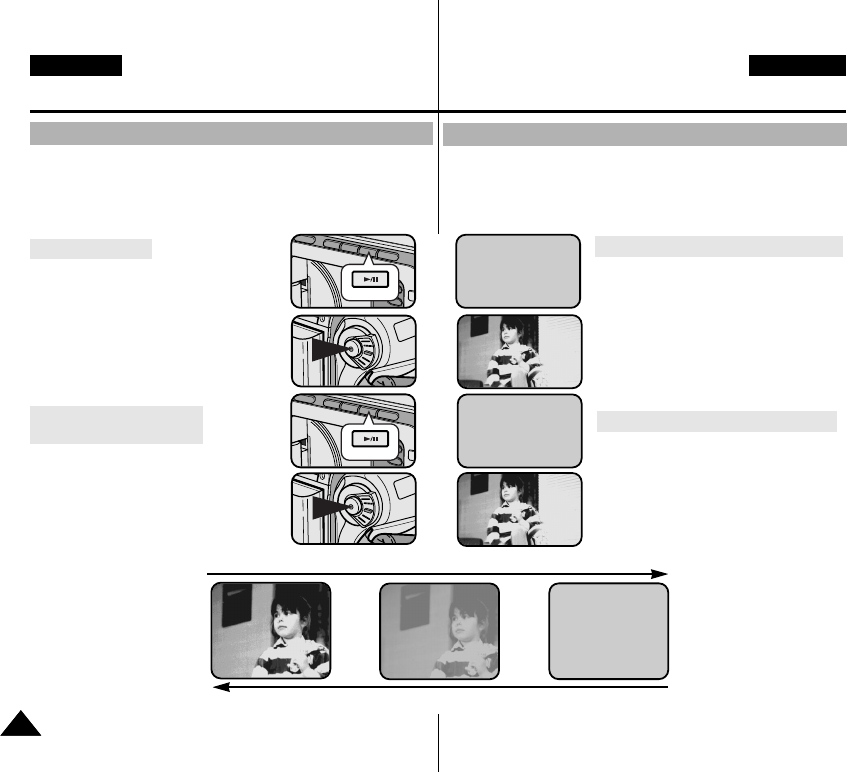 ►/II

►/II