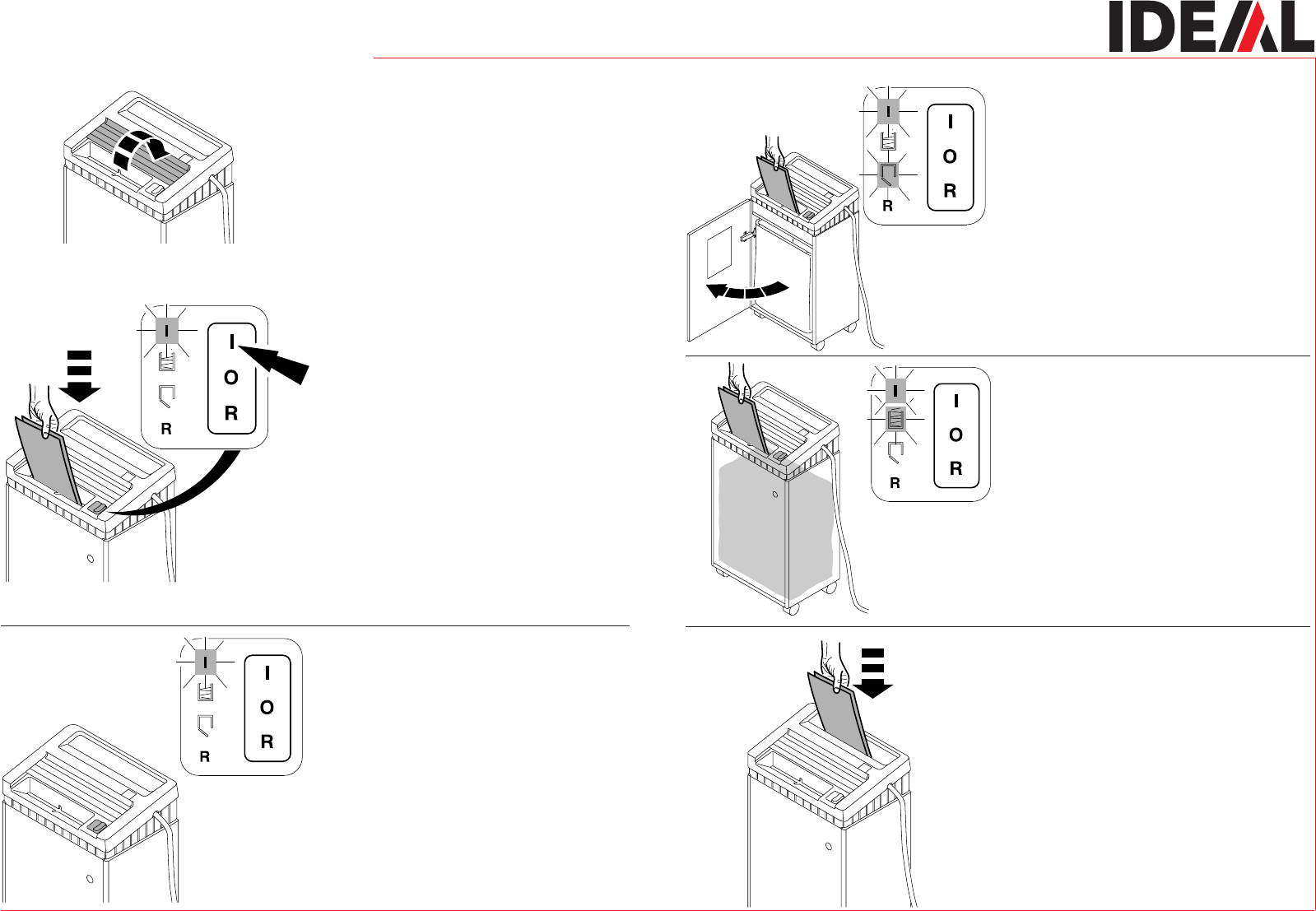 IDEAL

I
R
I
O
R

I
R
I
O
R

I
R
I
O
R

I
R
I
O
R