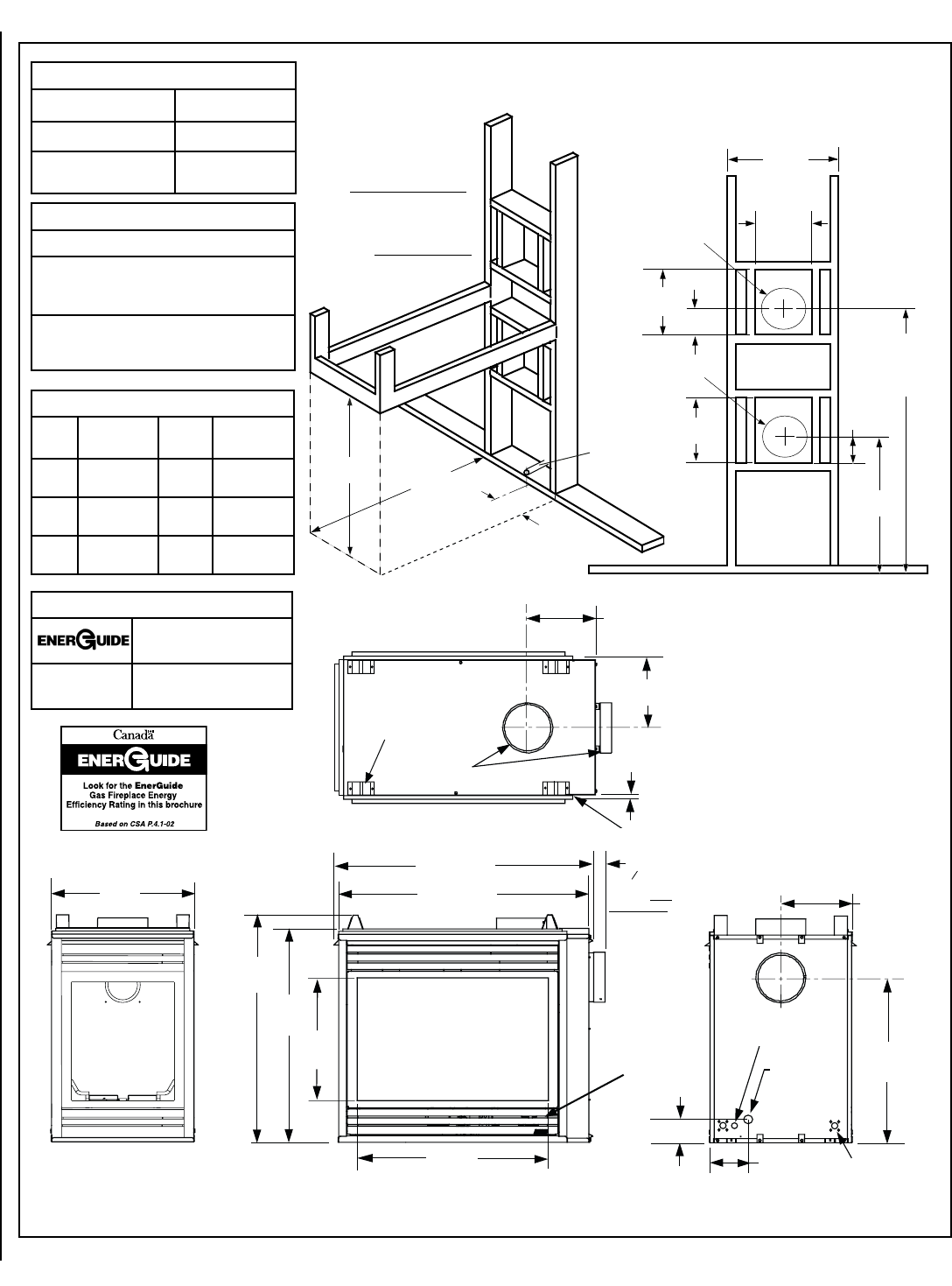 ENERGUIDE

Canada

ENERGUIDE

Look for the EnerGuide Gas Fireplace Energy Efficiency Rating in this brochure

Based on CSA P.4.1-02