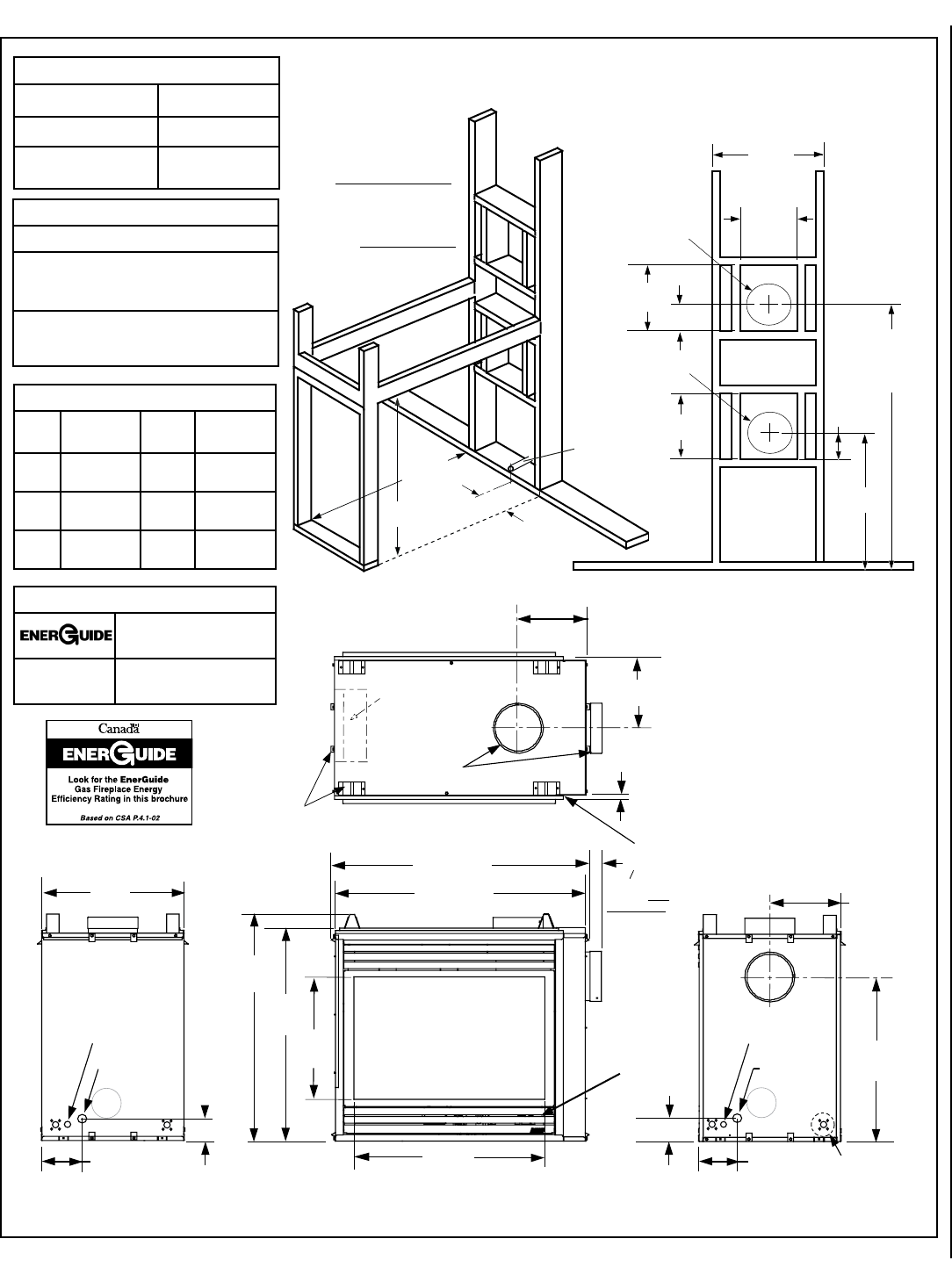 ENERGUIDE

Canada

ENERGUIDE

Look for the EnerGuide Gas Fireplace Energy Efficiency Rating in this brochure

Based on CSA P.4.1-02