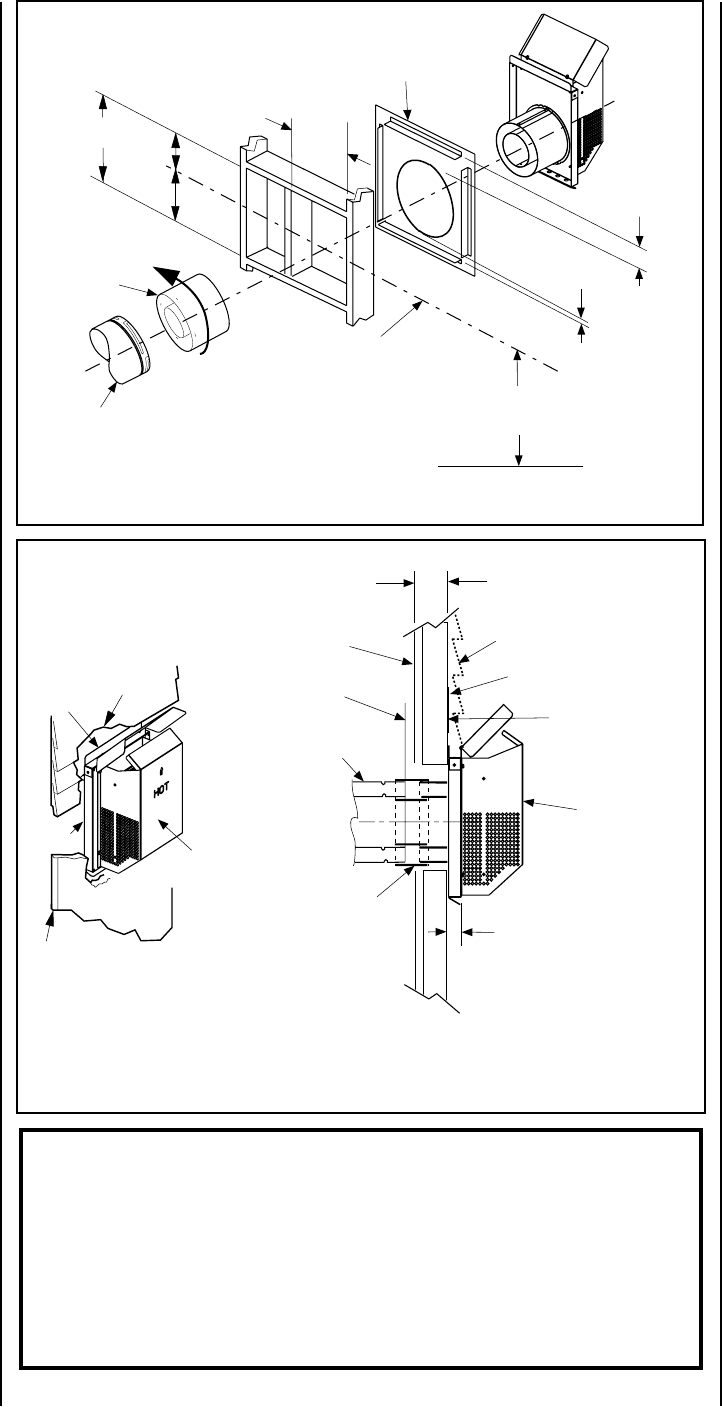 HOT