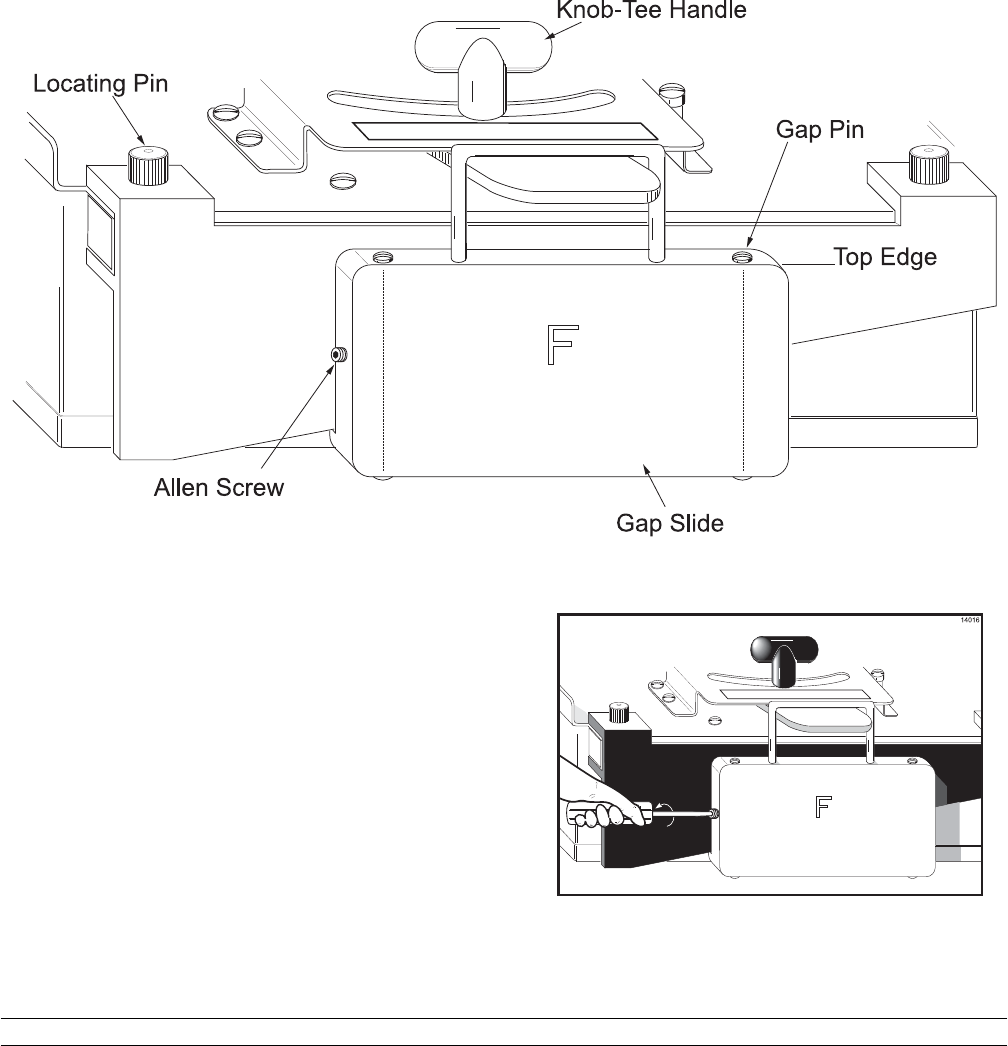 Knob-Tee Handle
Locating Pin
Gap Pin
Top Edge
F
Allen Screw
Gap Slide

14016
F