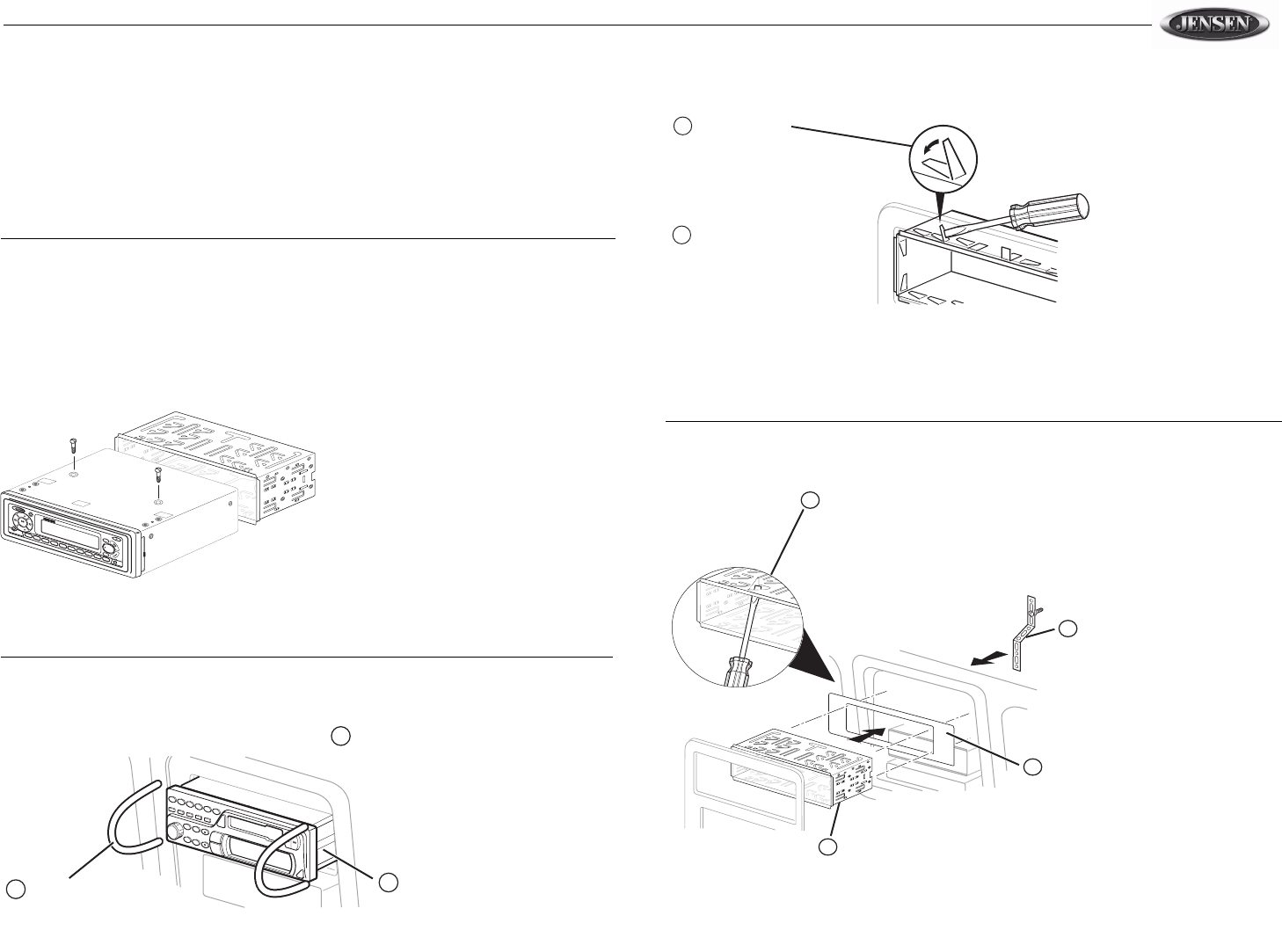 JENSEN