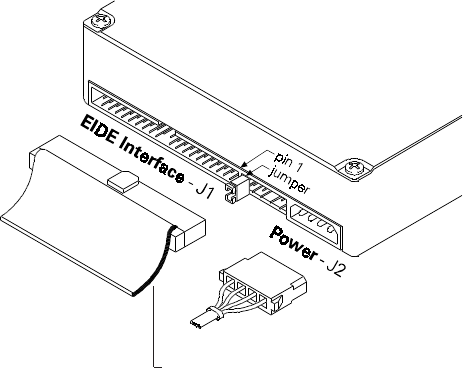 EIDE Interface - J1

pin 1

jumper

Power - J2