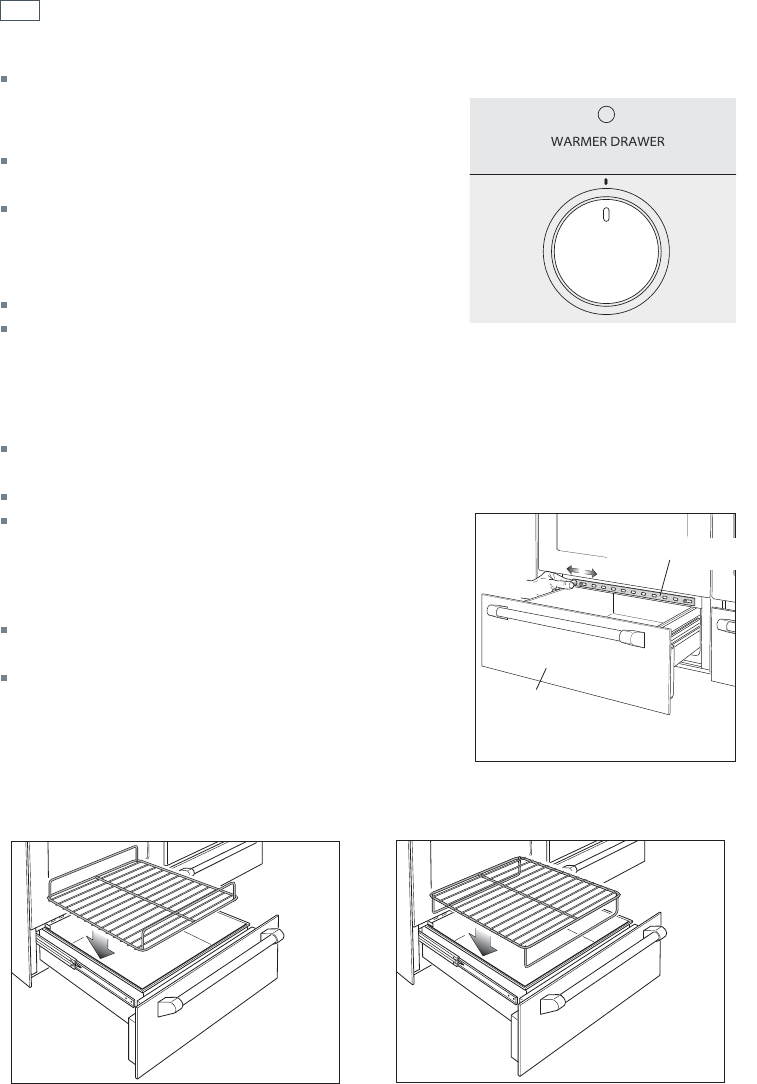 WARMER DRAWER