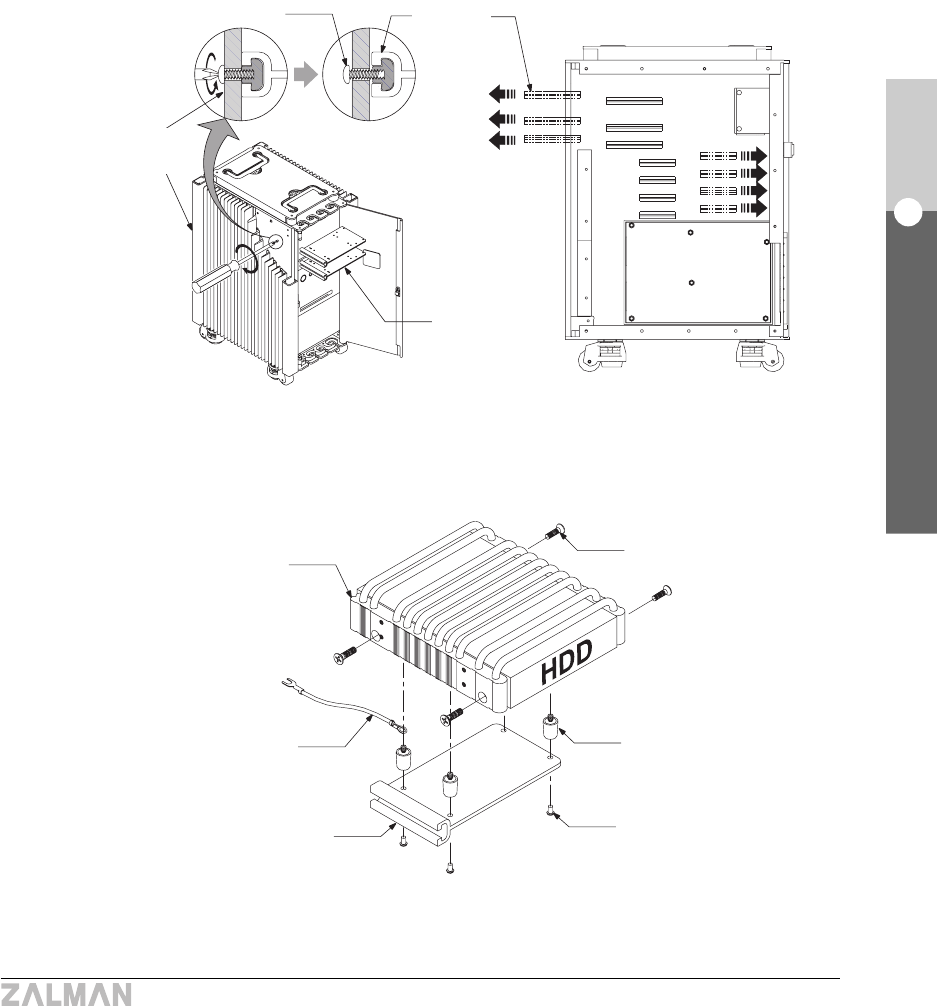 HDD

ZALMAN