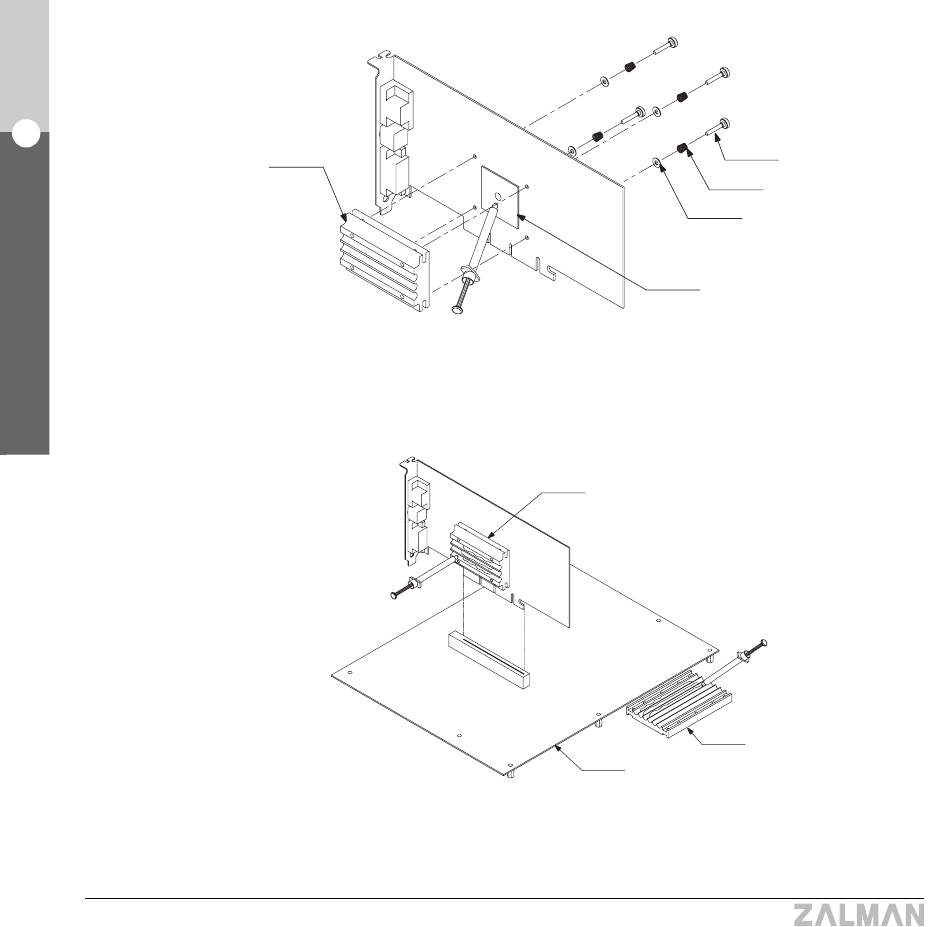 ZALMAN