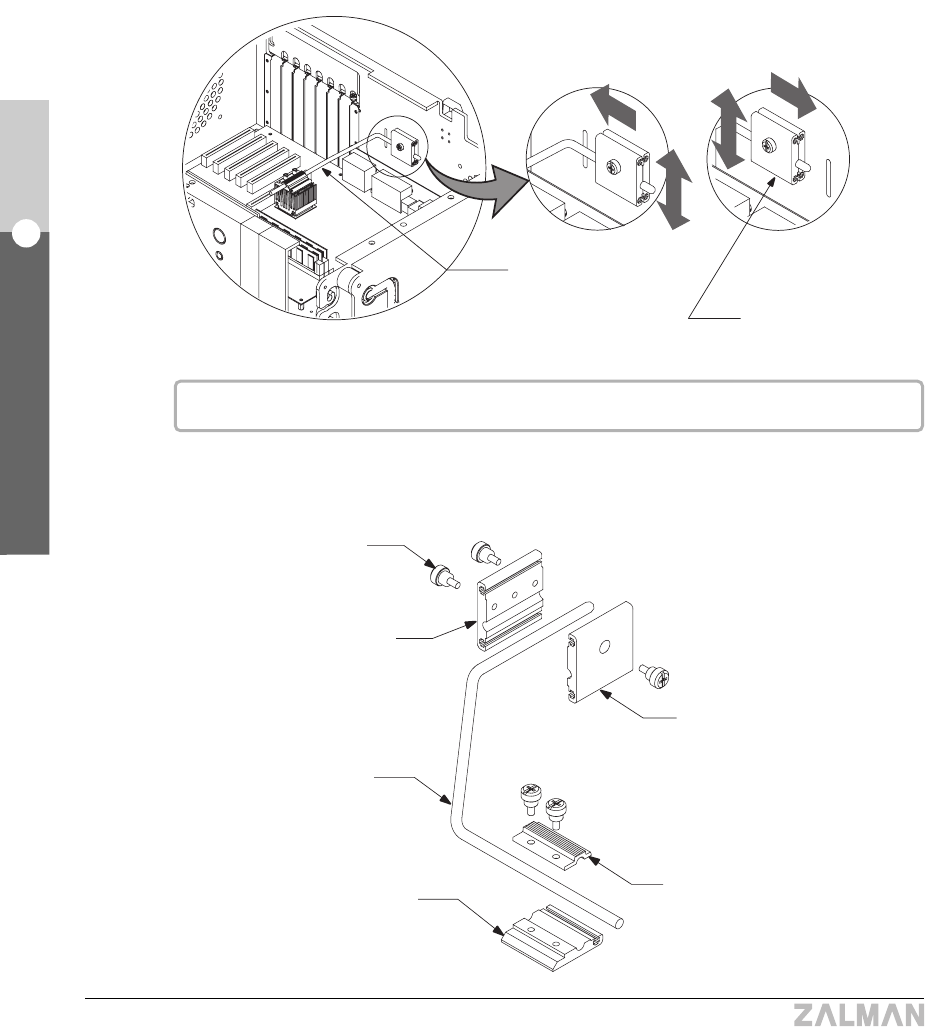 ZALMAN