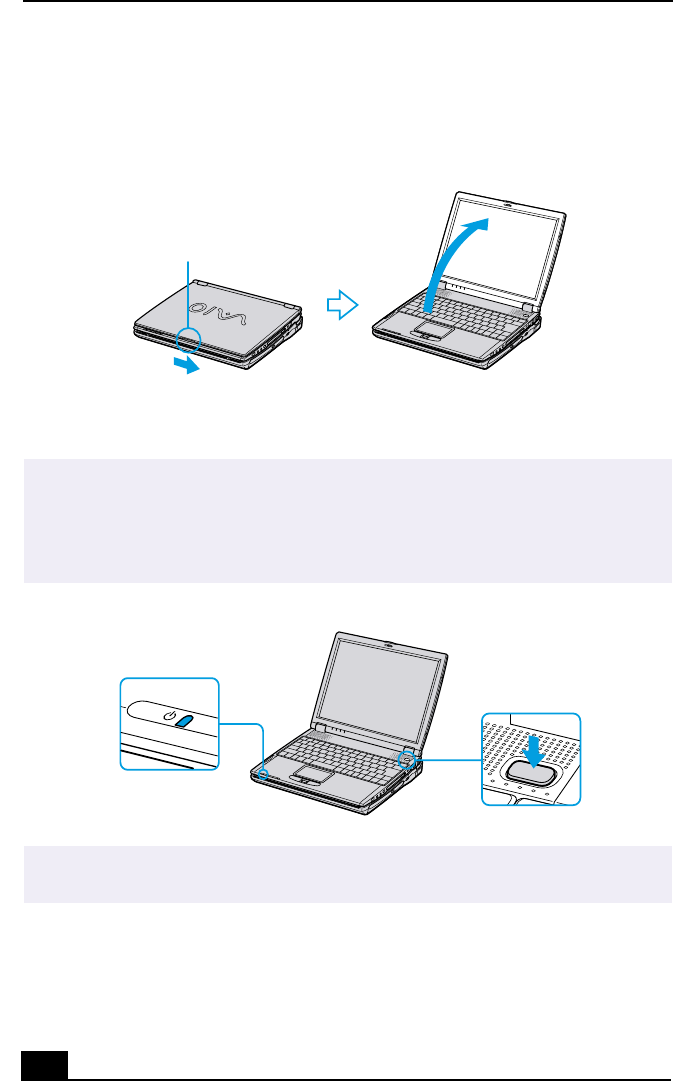 VAIO