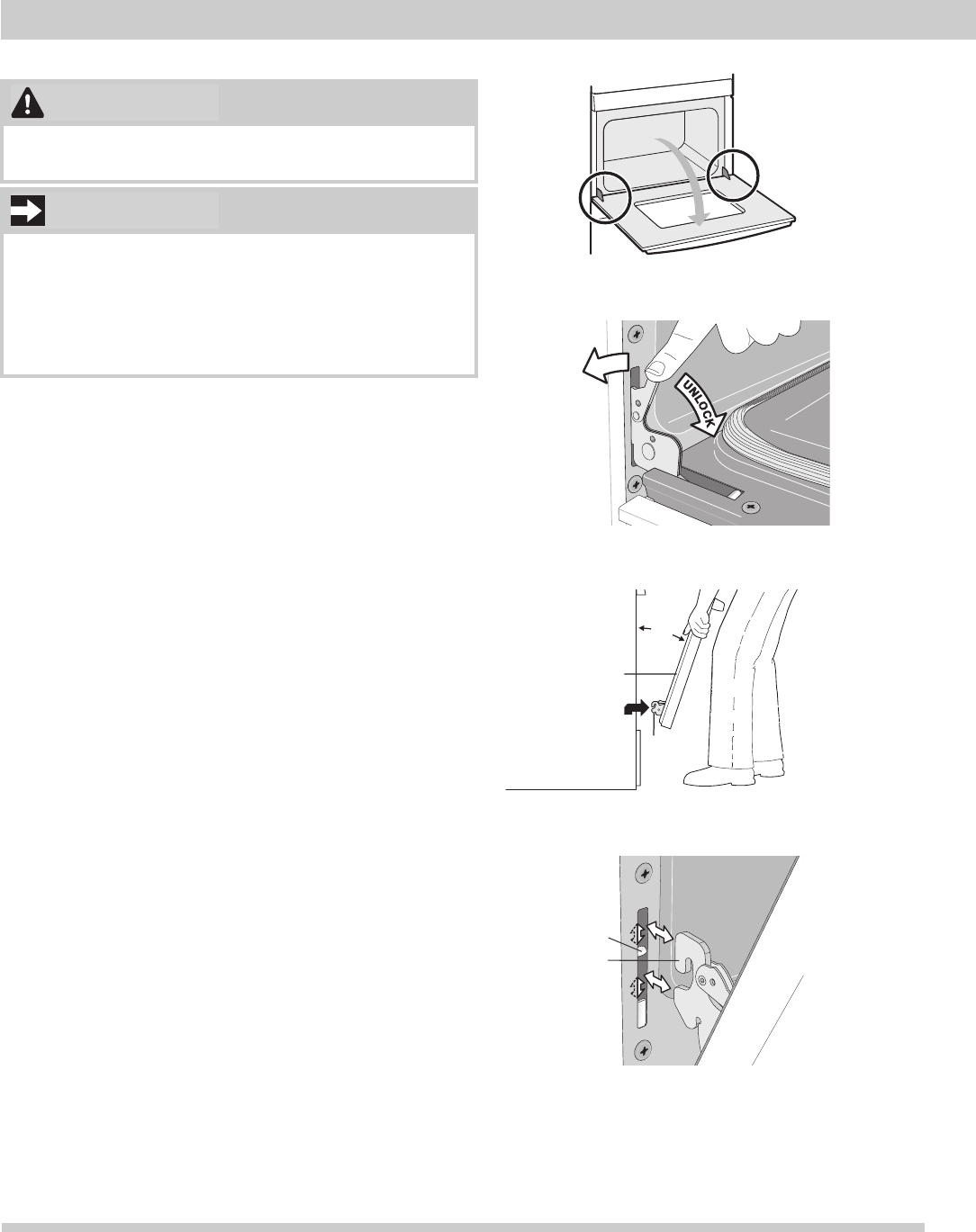 UNLOCK