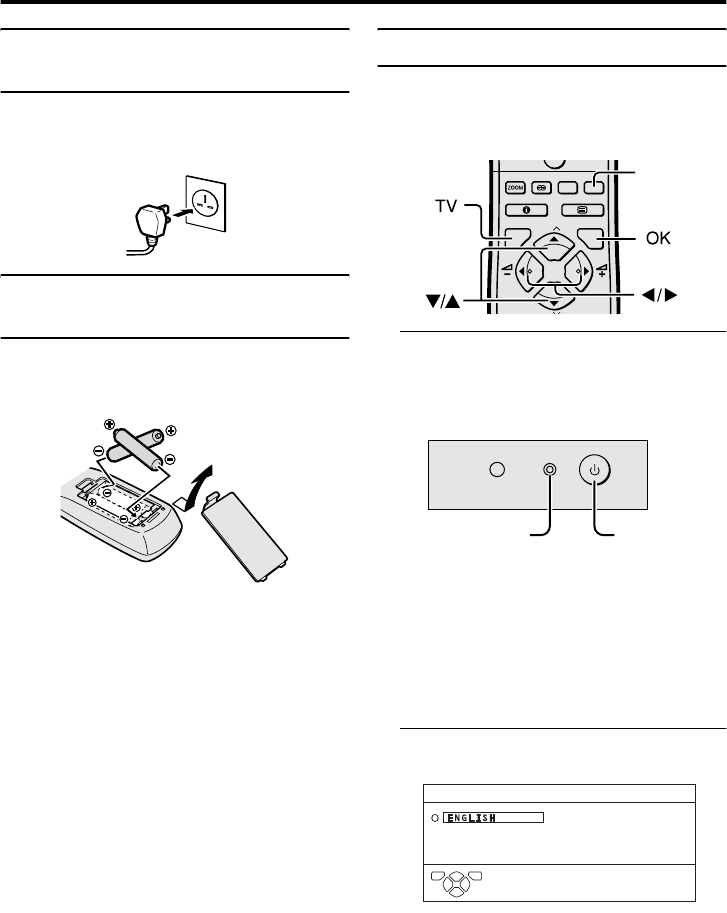 ZOOM

TV

OK

▼/▲

◀/▶

ENGLISH