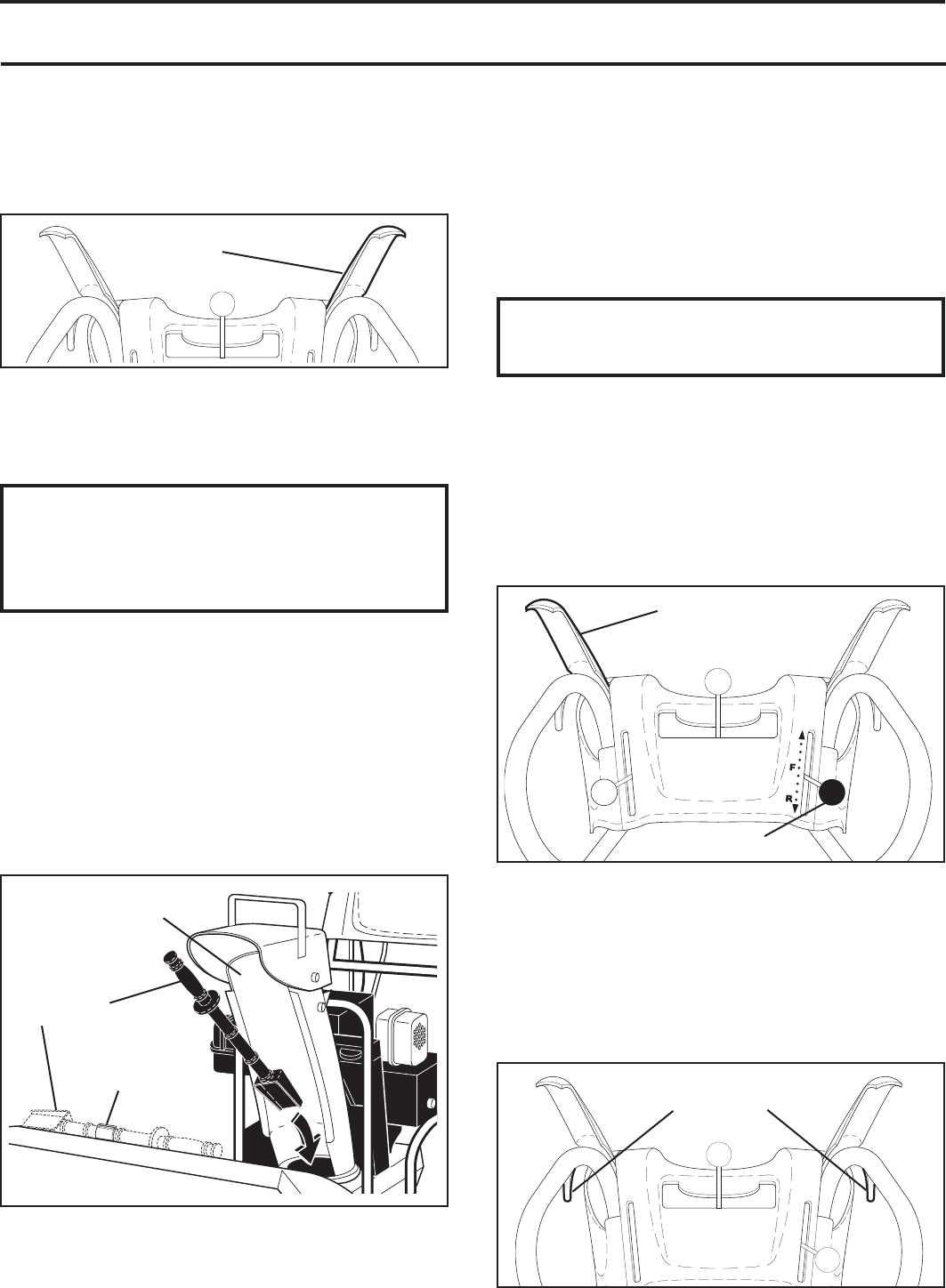 F
R