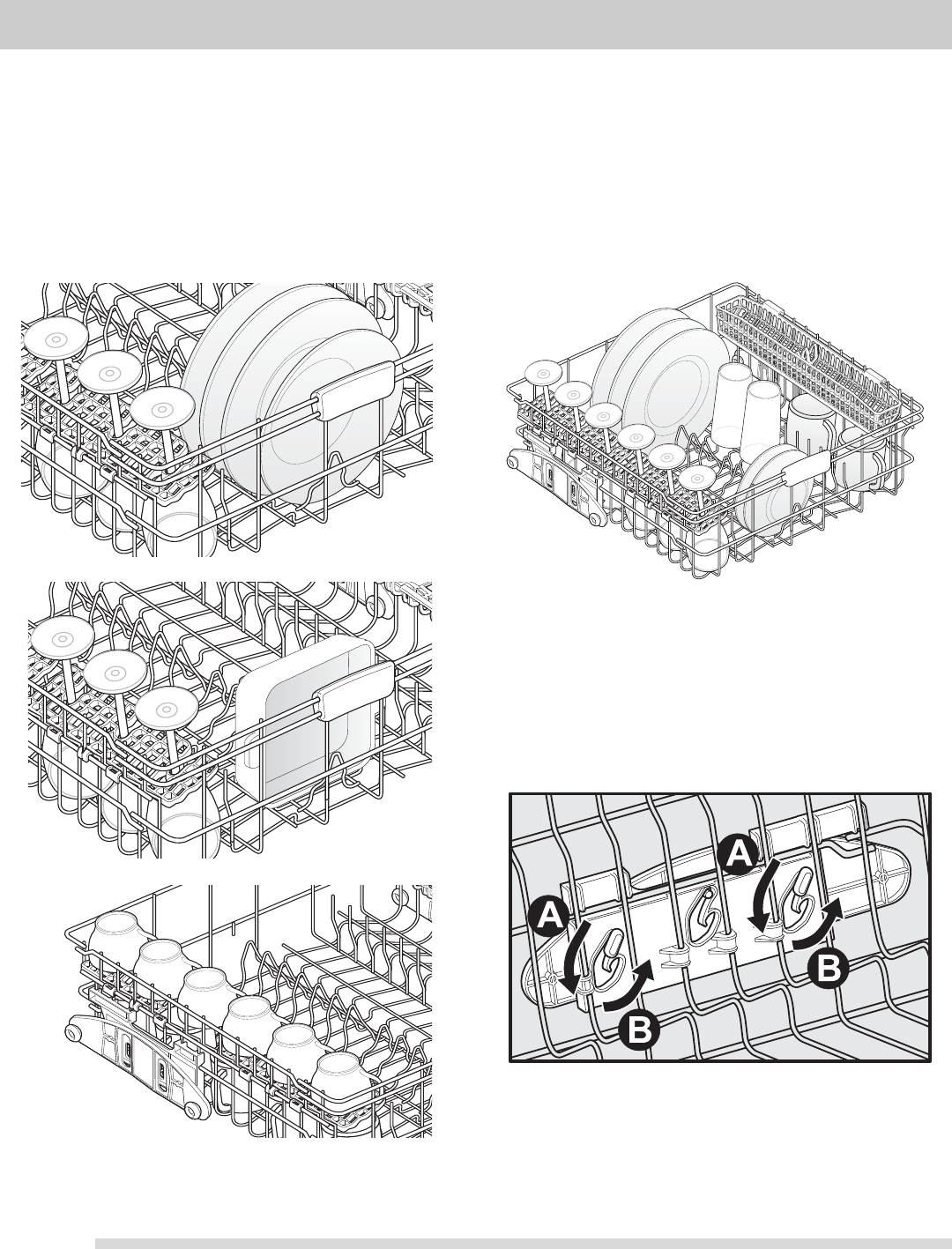 A
A
B
B