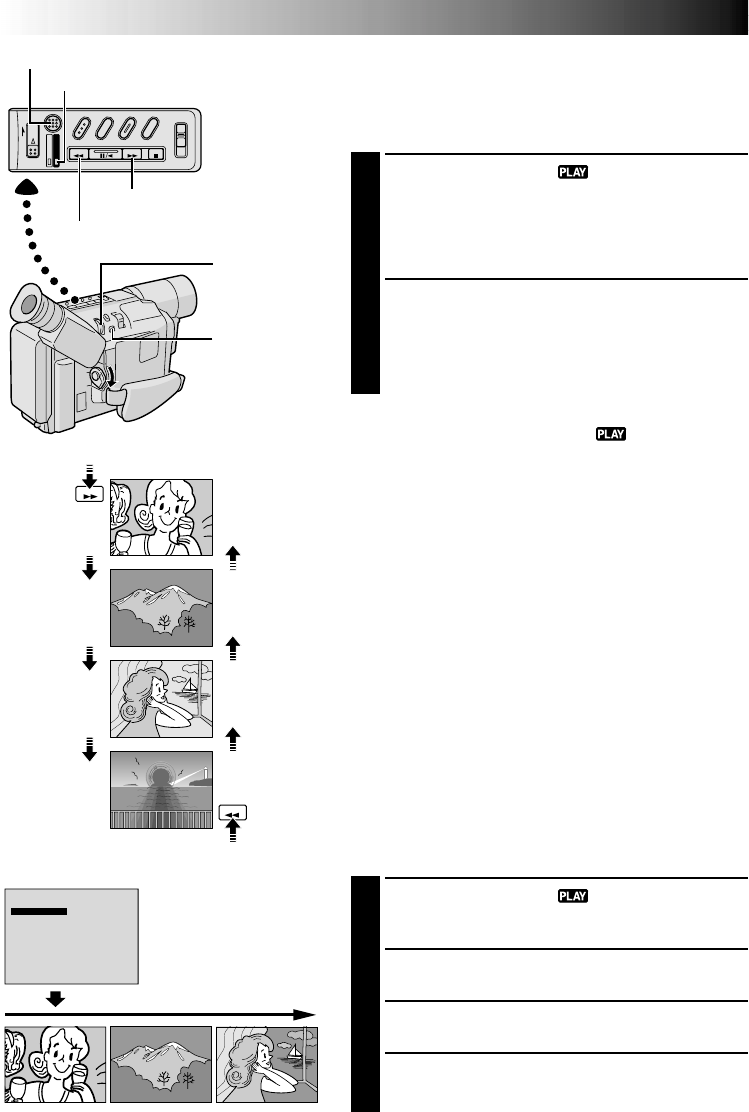 PLAY

PLAY

PLAY