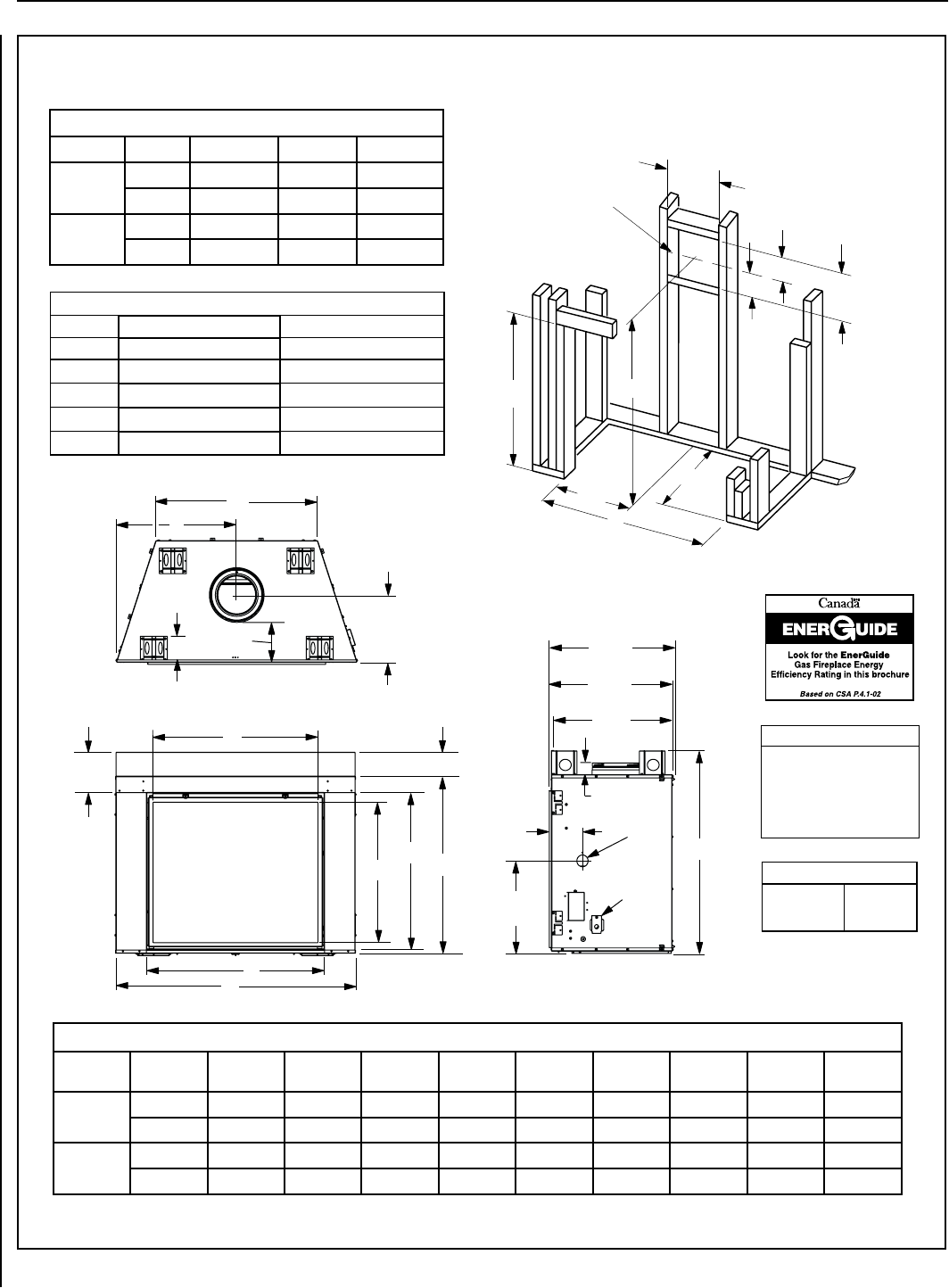 Canada

ENERGUIDE

Look for the EnerGuide Gas Fireplace Energy Efficiency Rating in this brochure

Based on CSA P.4.1-02