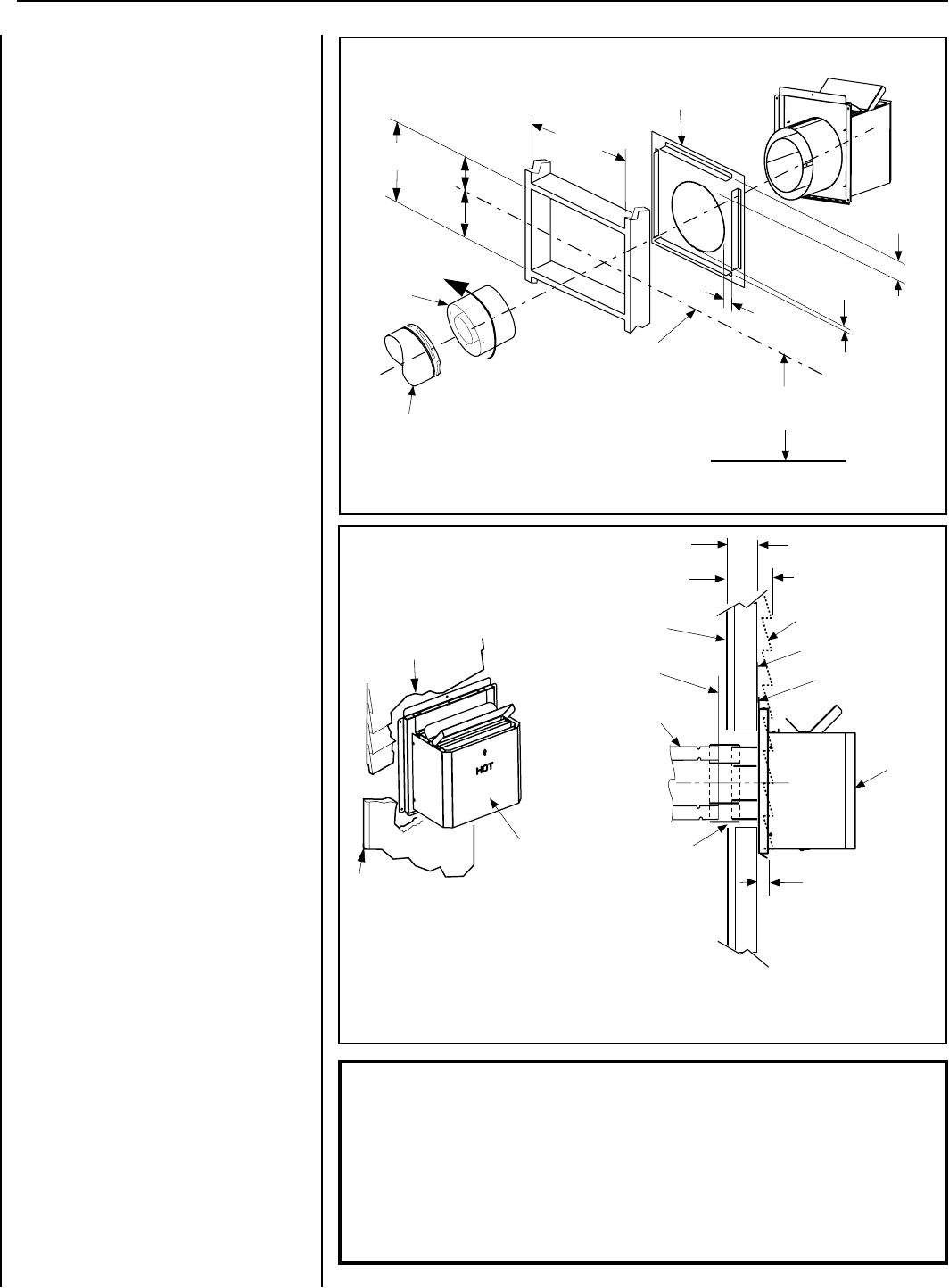 HOT