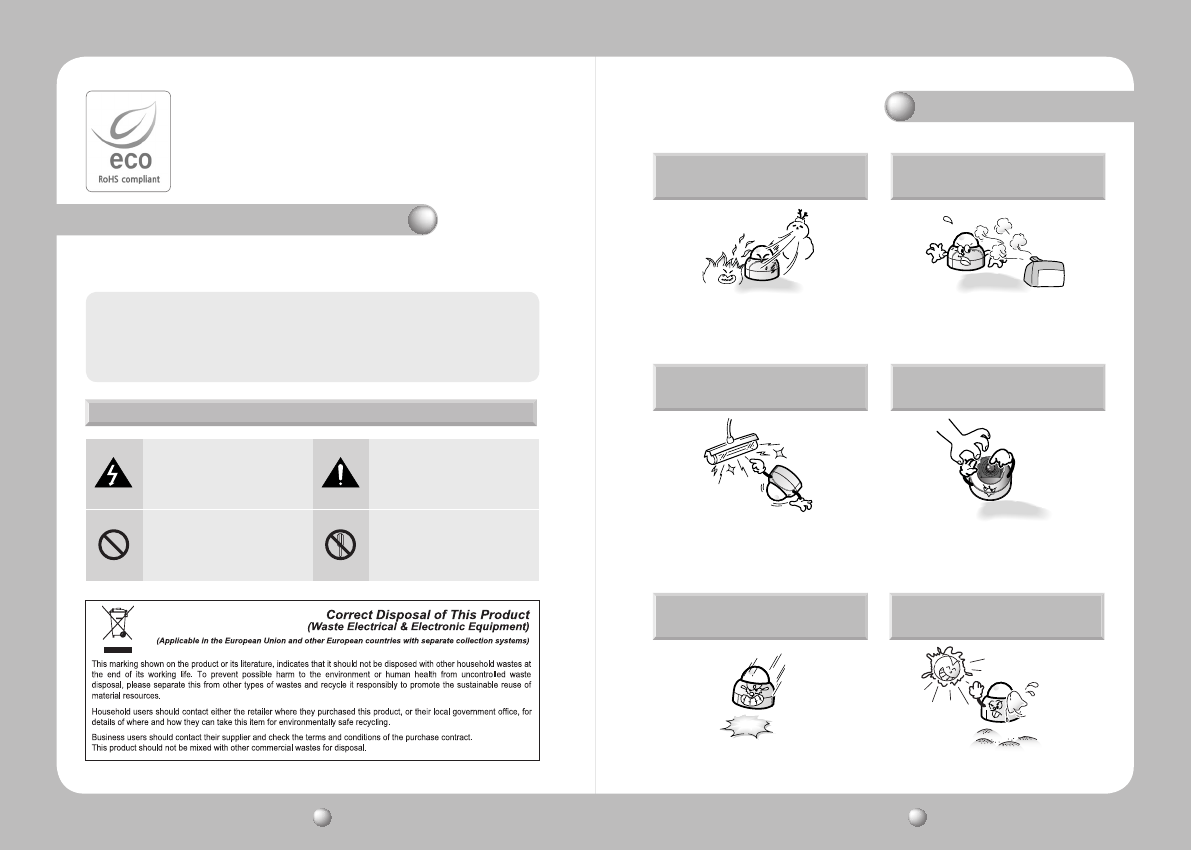 eco
RoHS compliant

Correct Disposal of This Product
(Waste Electrical & Electronic Equipment)
(Applicable in the European Union and other European countries with separate collection systems)

This marking shown on the product or its literature, indicates that it should not be disposed with other household wastes at the end of its working life. To prevent possible harm to the environment or human health from uncontrolled waste disposal, please separate this from other types of wastes and recycle it responsibly to promote the sustainable reuse of material resources.

Household users should contact either the retailer where they purchased this product, or their local government office, for details of where and how they can take this item for environmentally safe recycling.

Business users should contact their supplier and check the terms and conditions of the purchase contract.
This product should not be mixed with other commercial wastes for disposal.