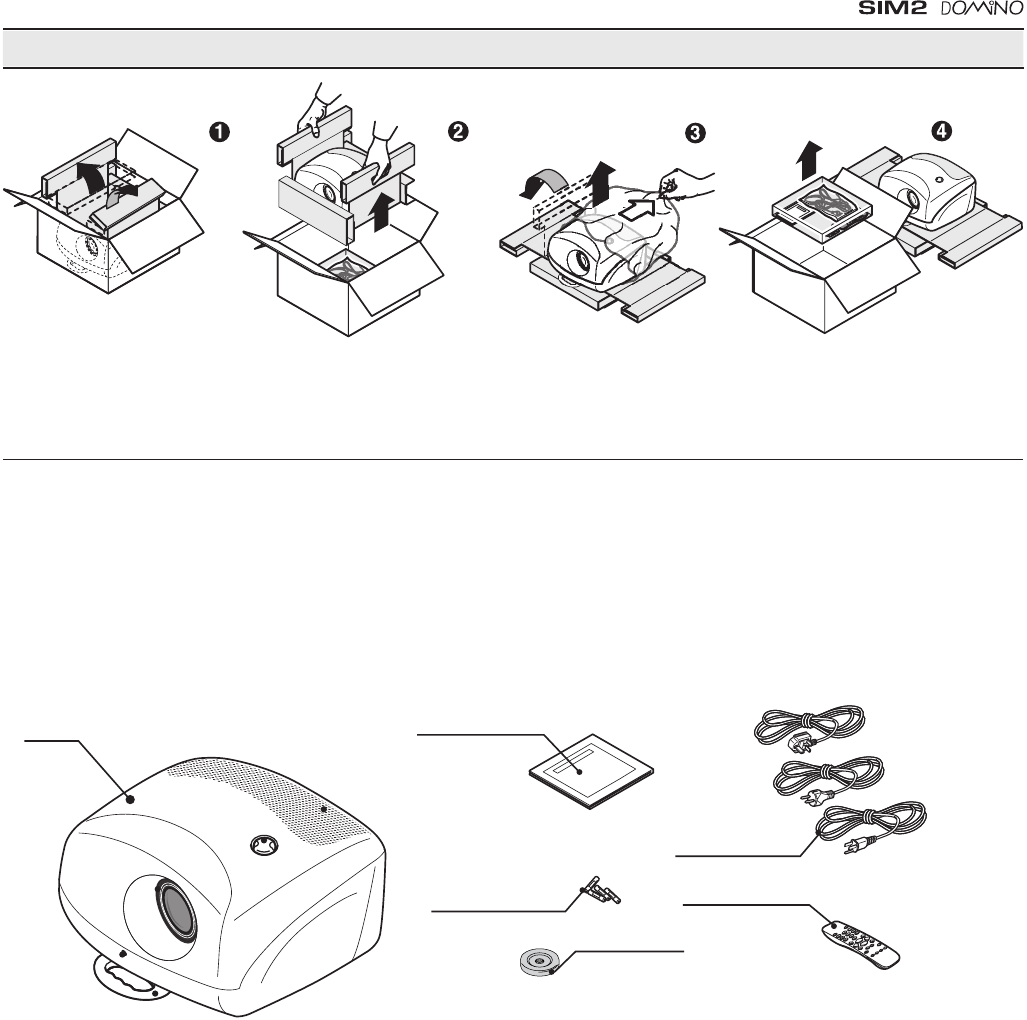 SIM2 DOMINO

❶ ❷ ❸ ❹