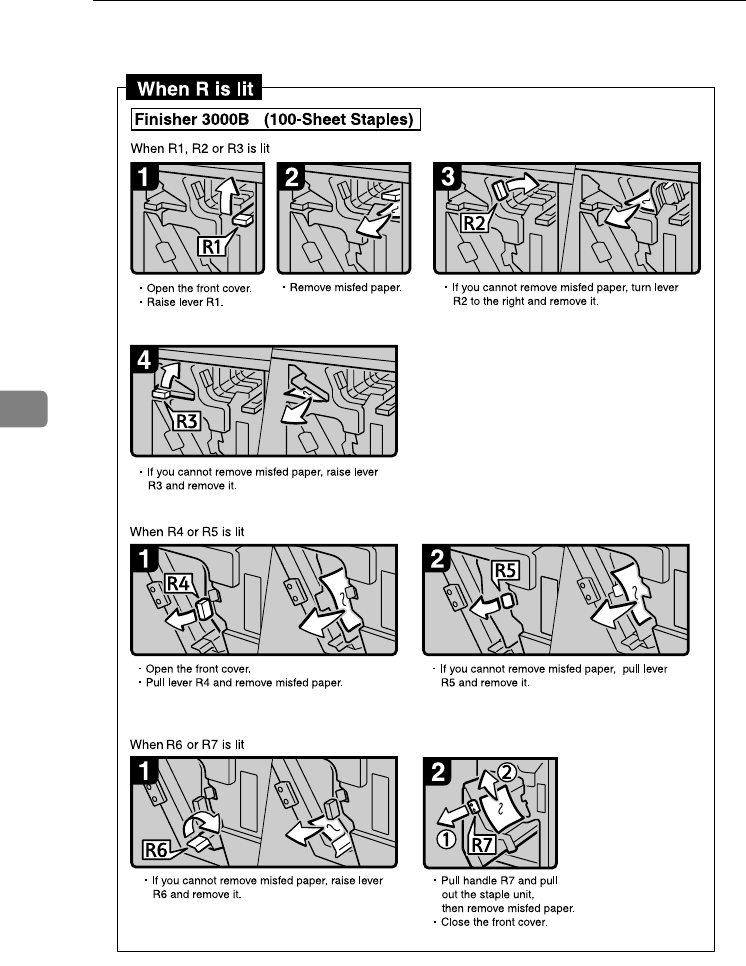 When R is lit

Finisher 3000B (100-Sheet Staples)

When R1, R2 or R3 is lit

1

R1

• Open the front cover.
• Raise lever R1.

2

• Remove misfed paper.

3

R2

• If you cannot remove misfed paper, turn lever R2 to the right and remove it.

4

R3

• If you cannot remove misfed paper, raise lever R3 and remove it.

When R4 or R5 is lit

1

R4

• Open the front cover.
• Pull lever R4 and remove misfed paper.

2

R5

• If you cannot remove misfed paper, pull lever R5 and remove it.

When R6 or R7 is lit

1

R6

• If you cannot remove misfed paper, raise lever R6 and remove it.

2

②

①

R7

• Pull handle R7 and pull out the staple unit, then remove misfed paper.
• Close the front cover.