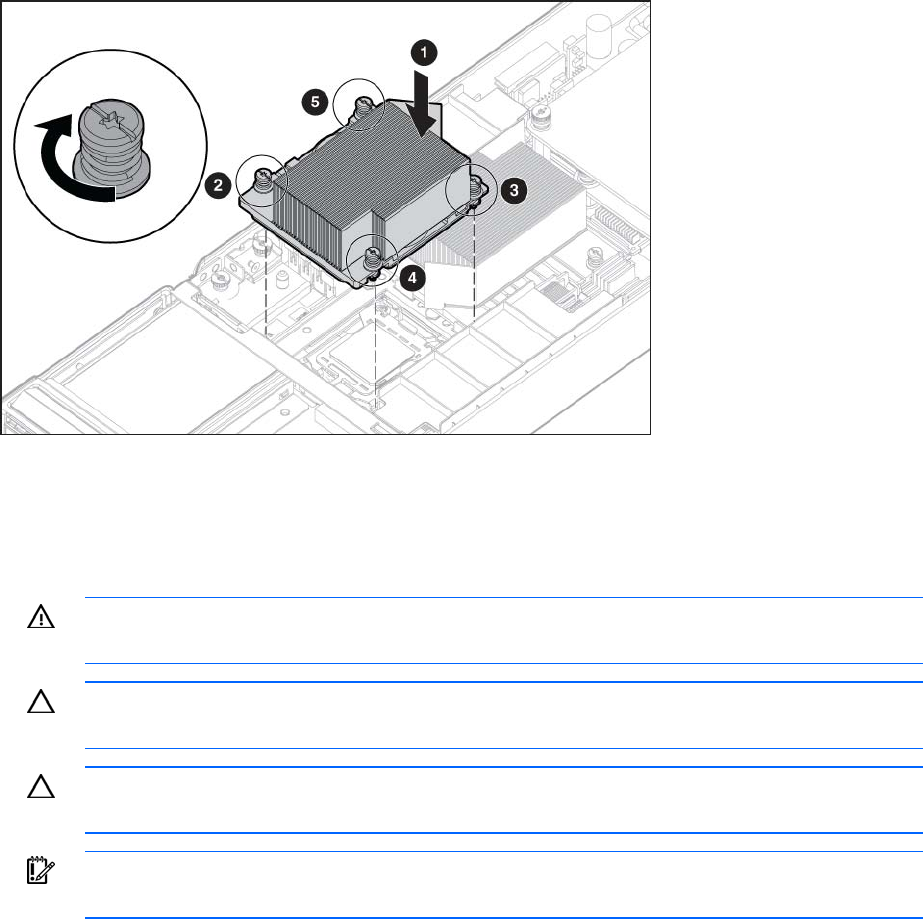 1
5
2
3
4