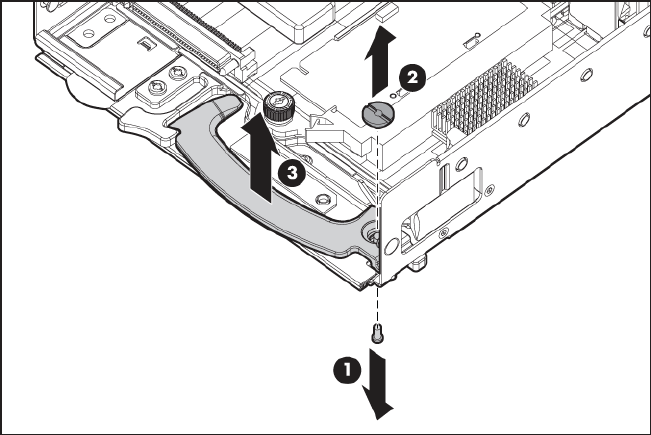 2
3
1