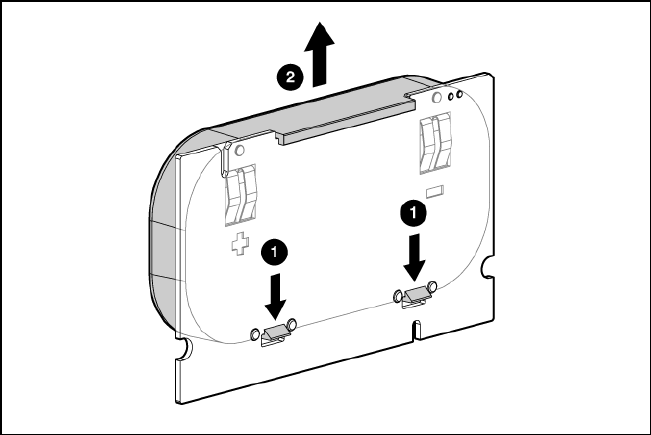 2

1

1