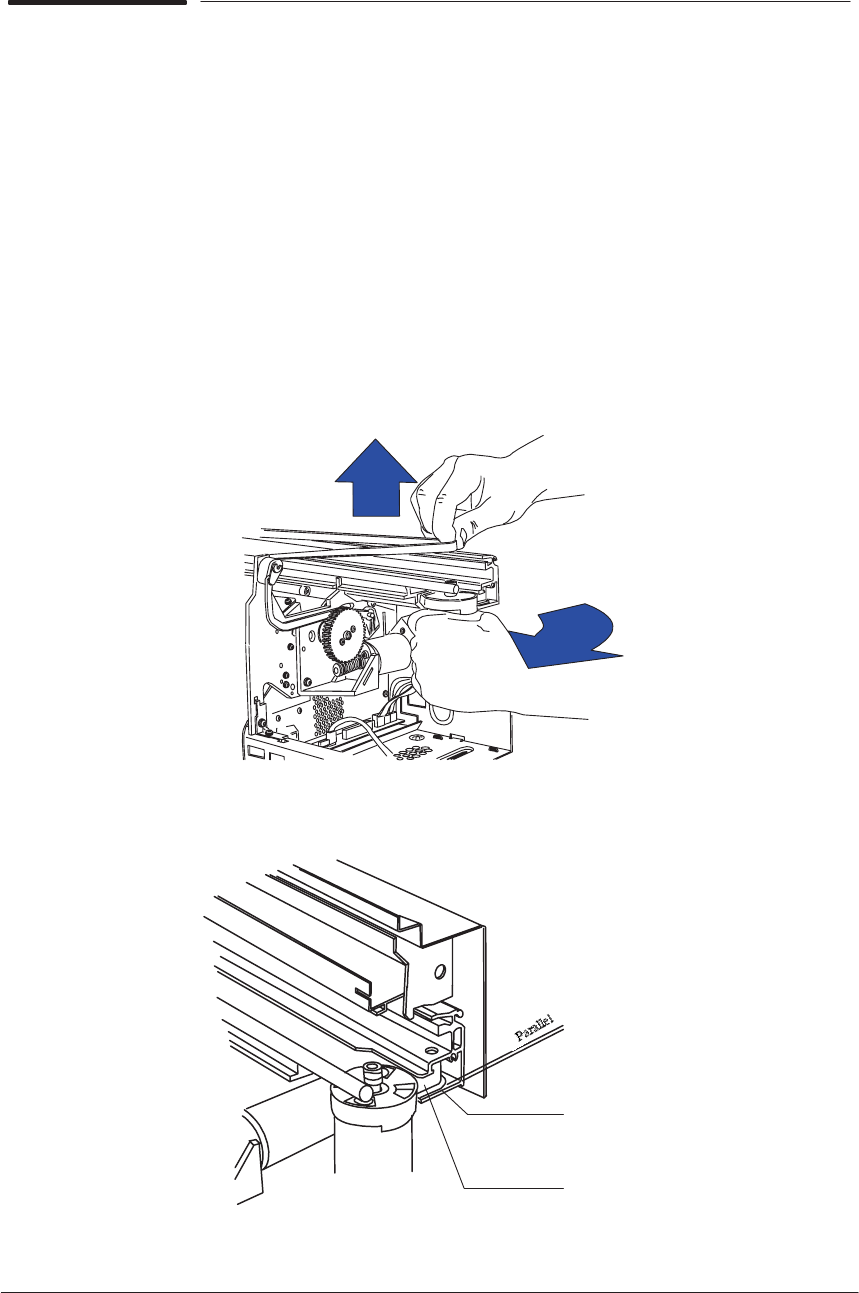 Parallel