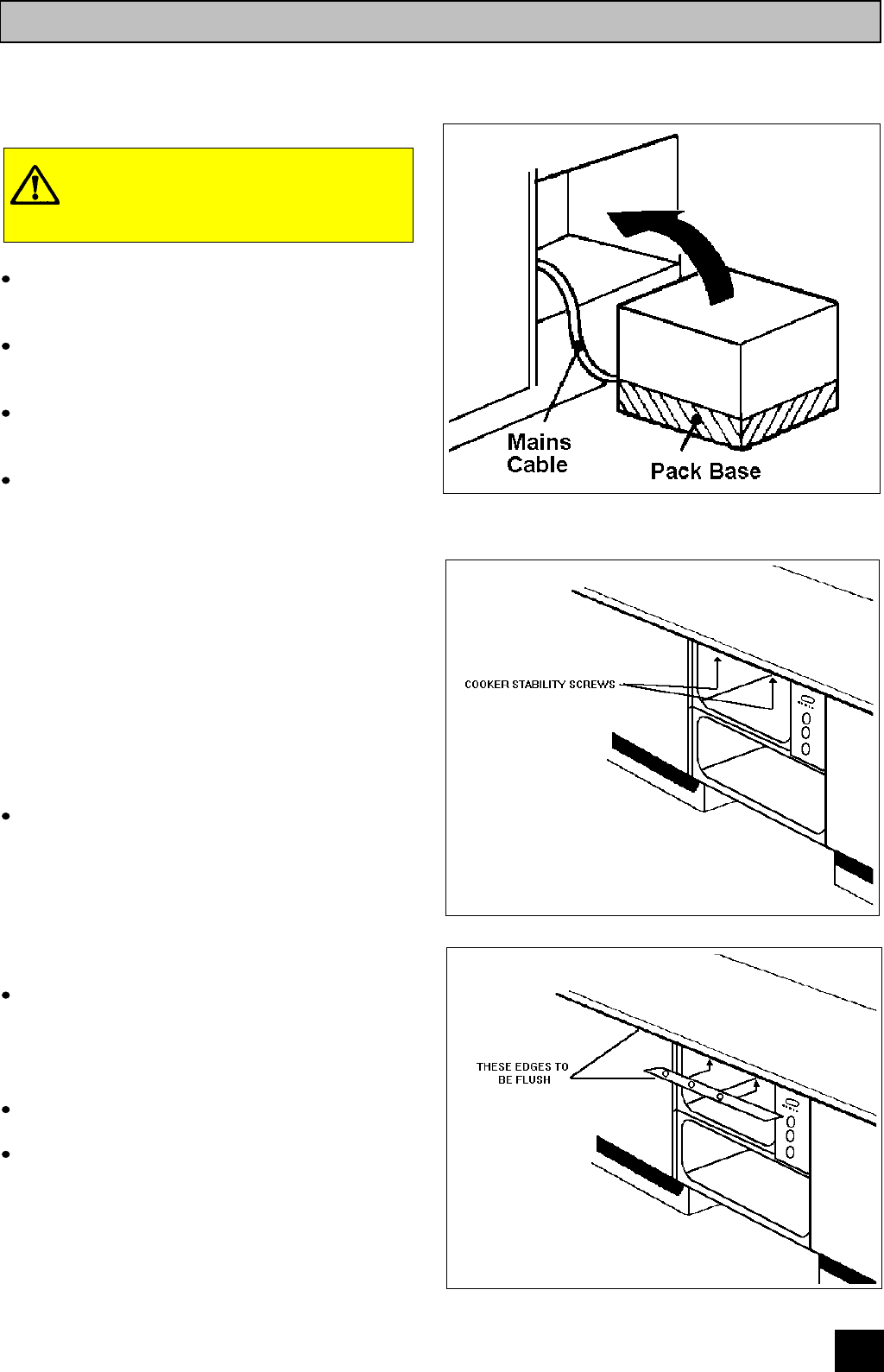 Mains Cable

Pack Base

COOKER STABILITY SCREWS

THESE EDGES TO BE FLUSH