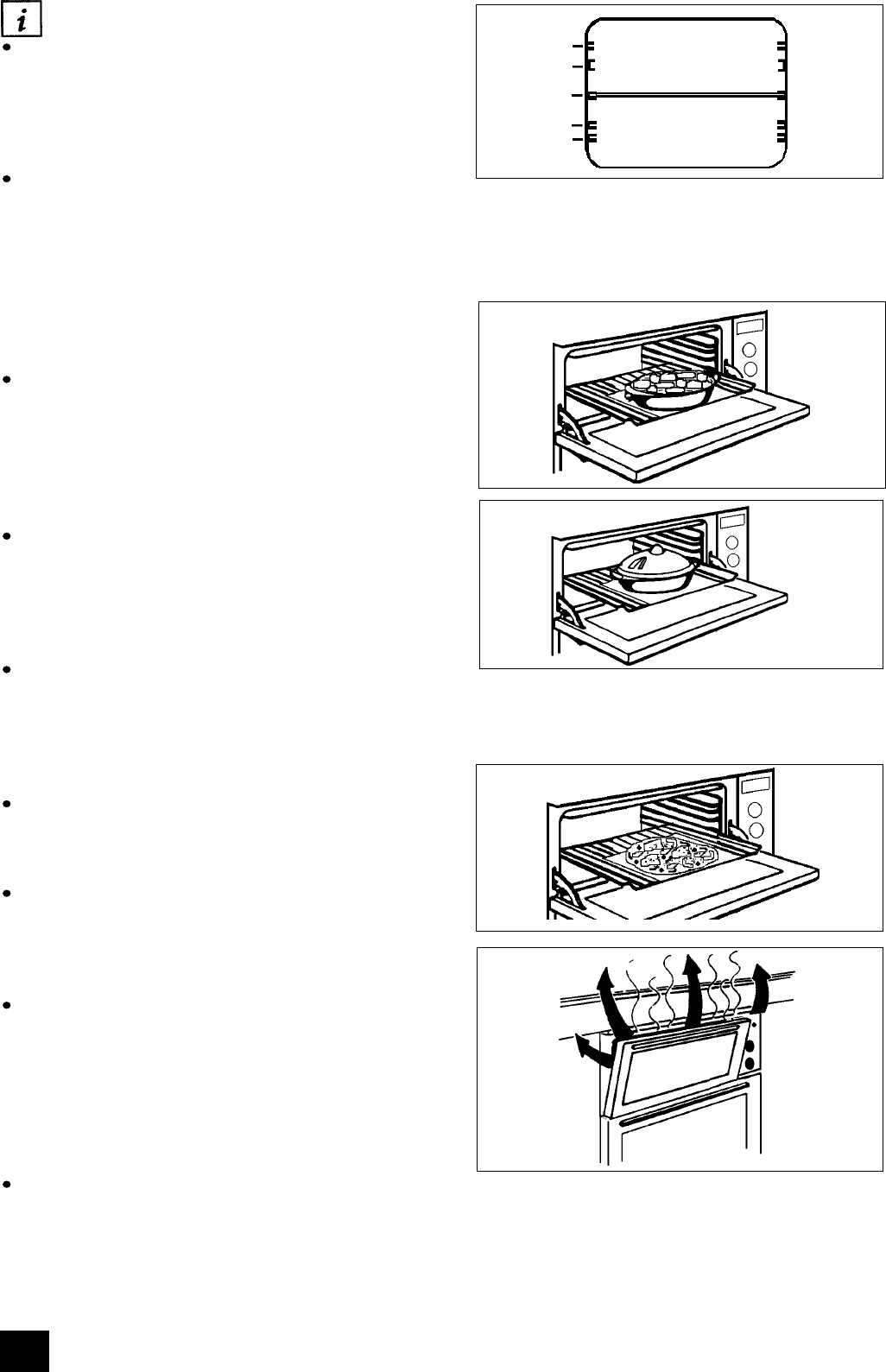 i