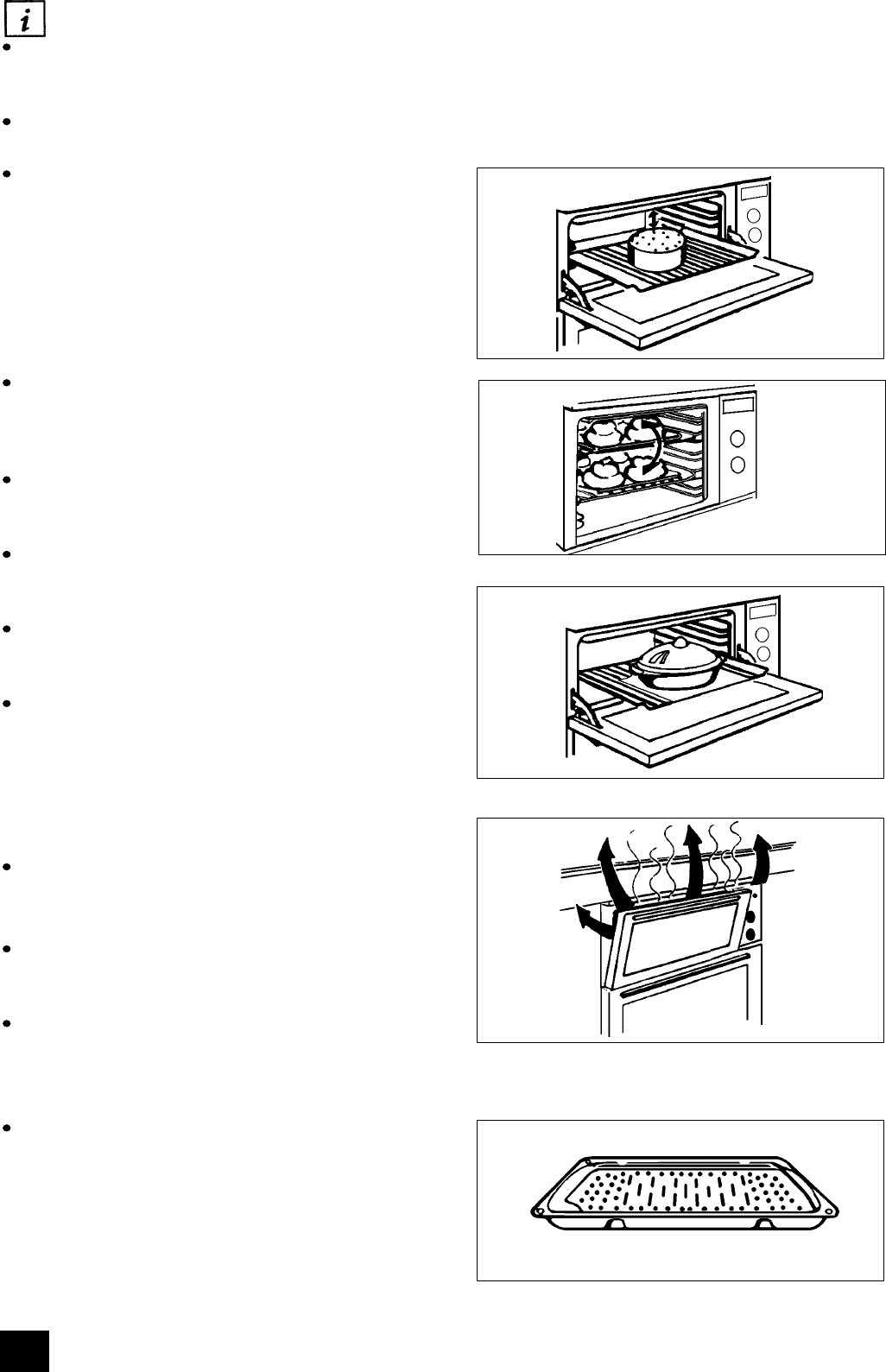 i