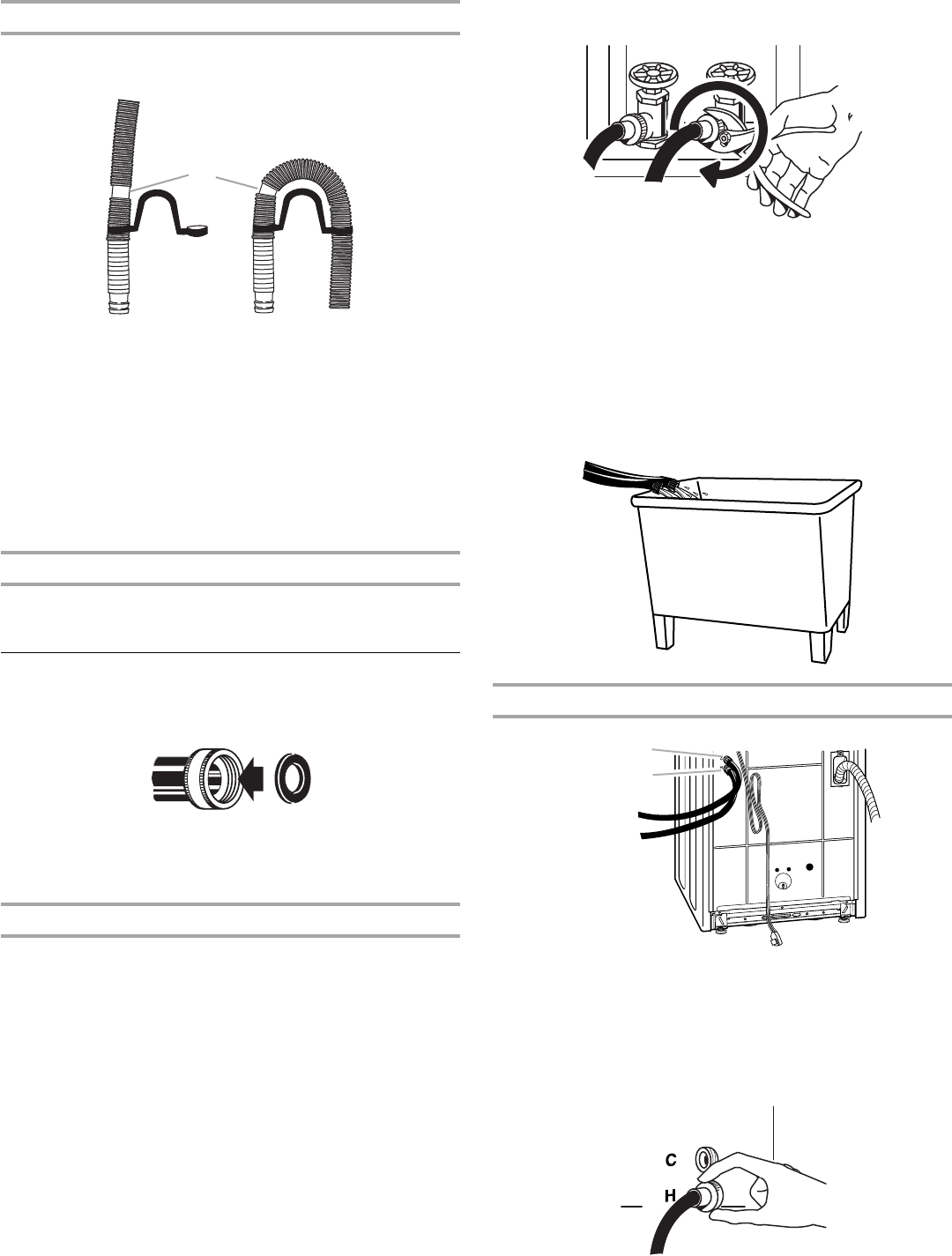 C

H