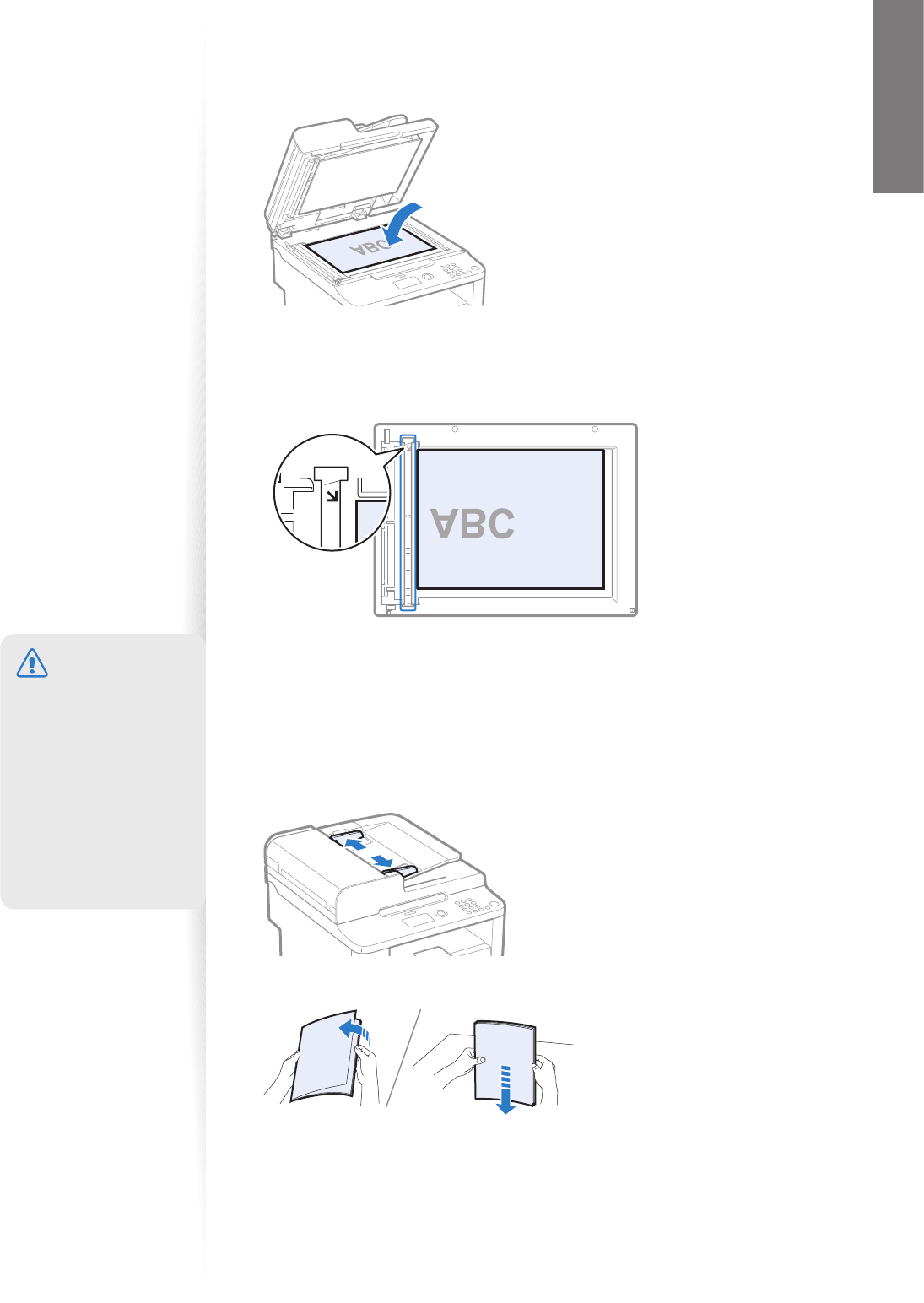 ABC

ABC