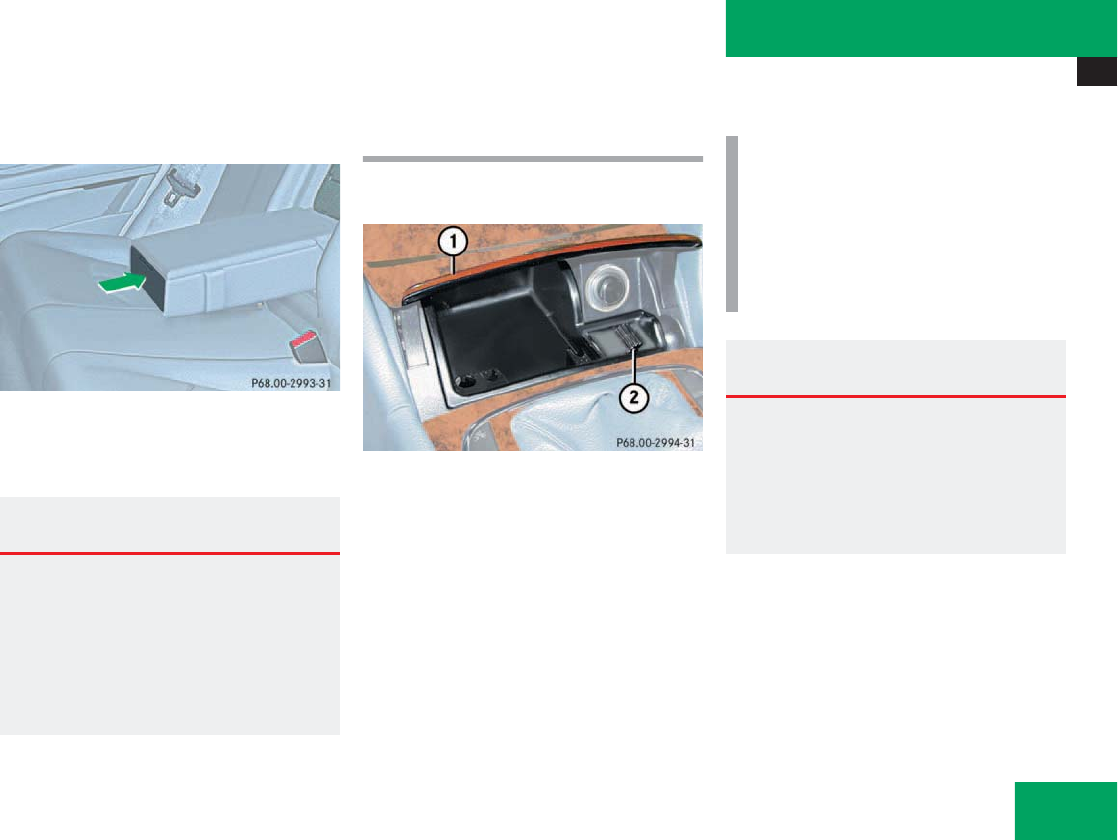 P68.00-2993-31

1

2

P68.00-2994-31