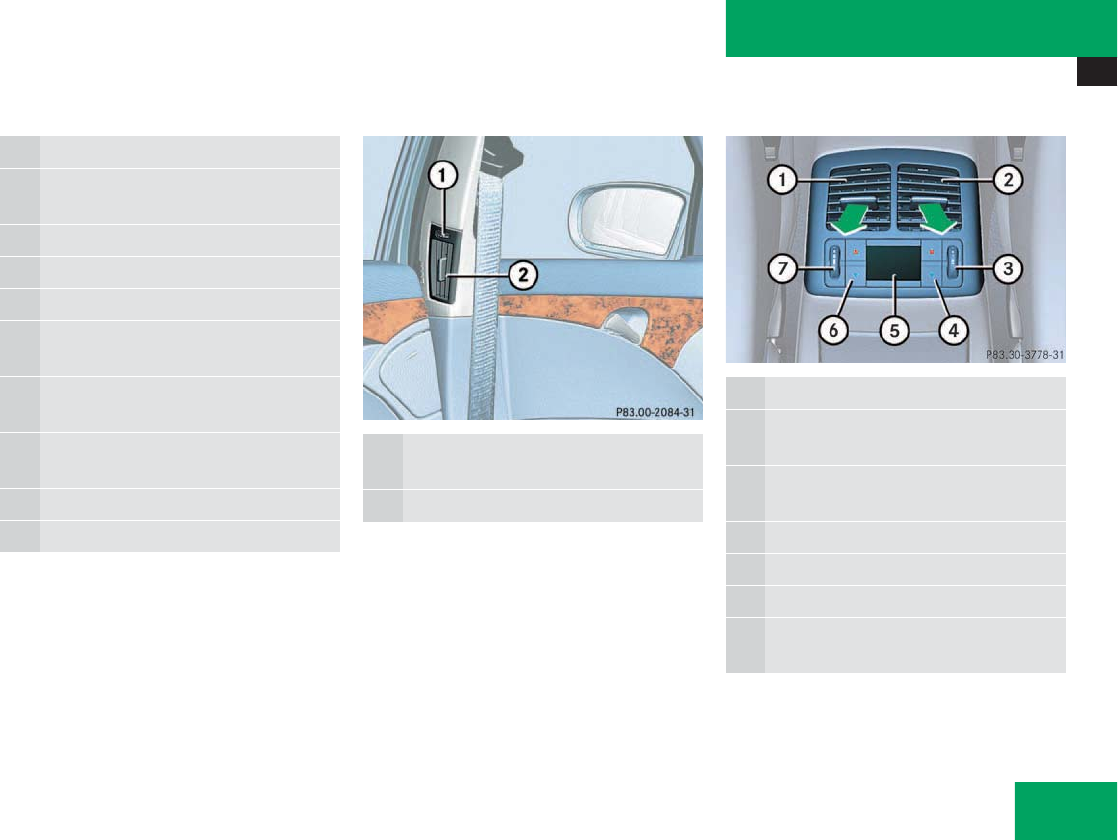 1

2

P83.00-2084-31

1

2

3

4

5

6

7

P83.30-3778-31