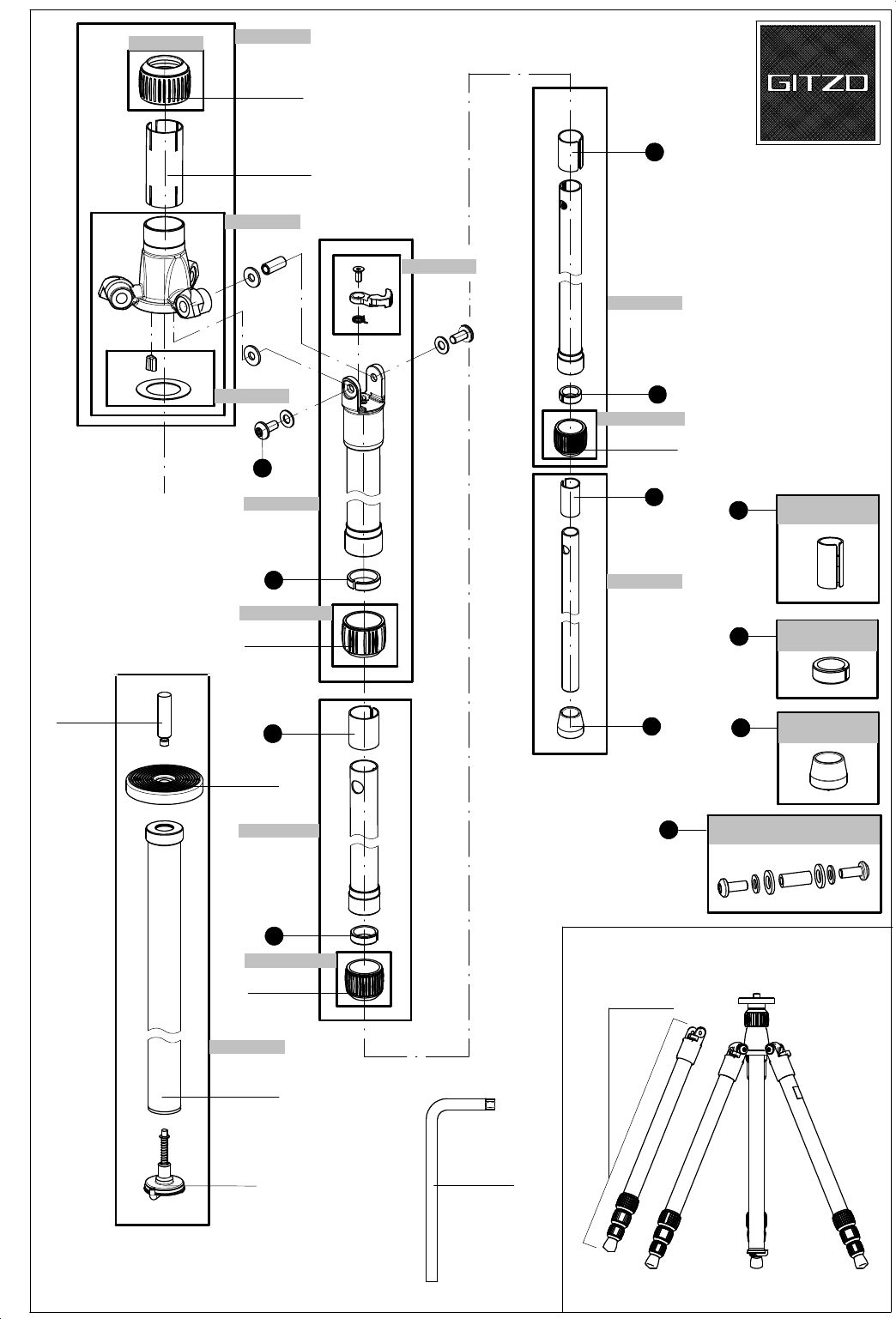 GITZO