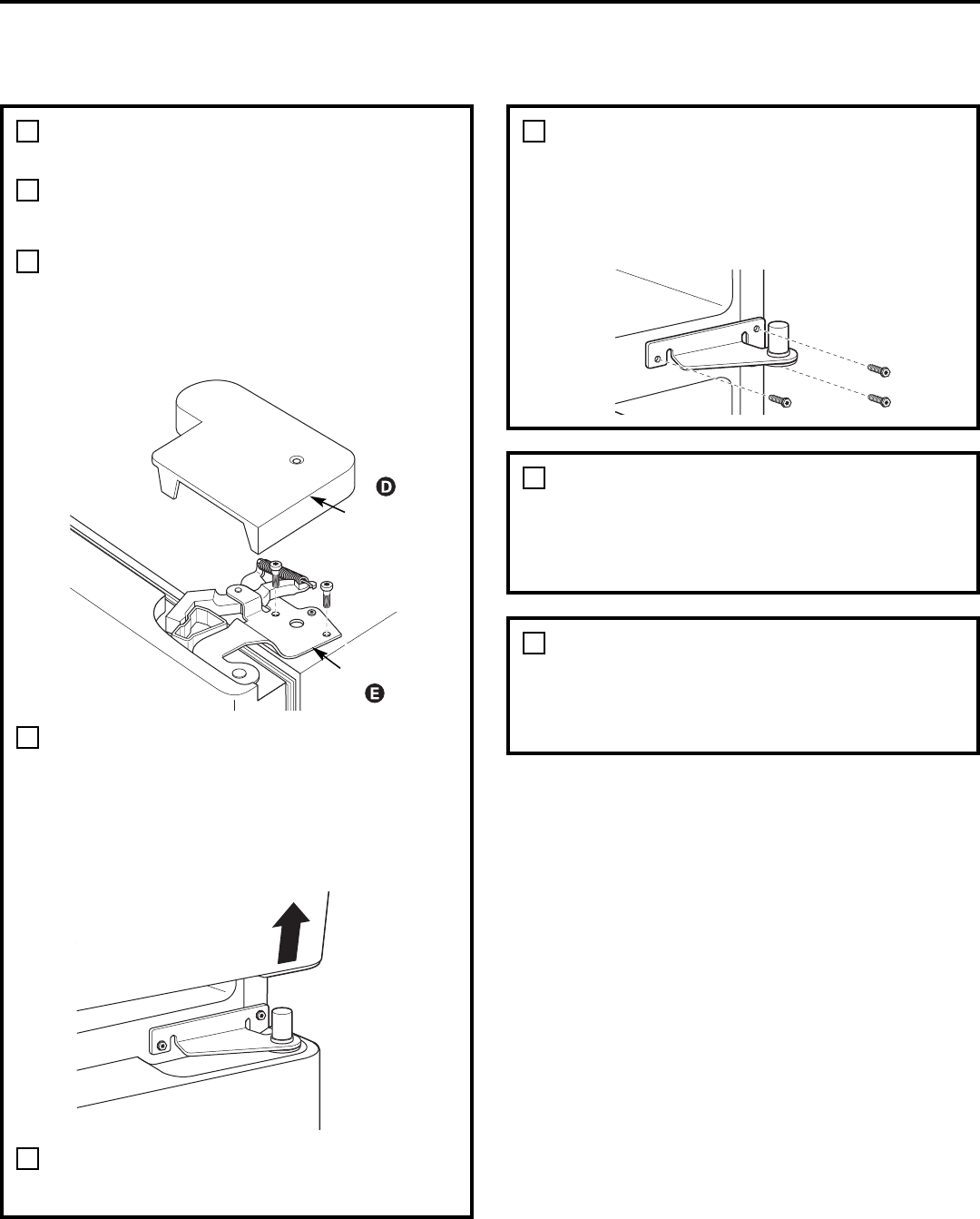 D

E