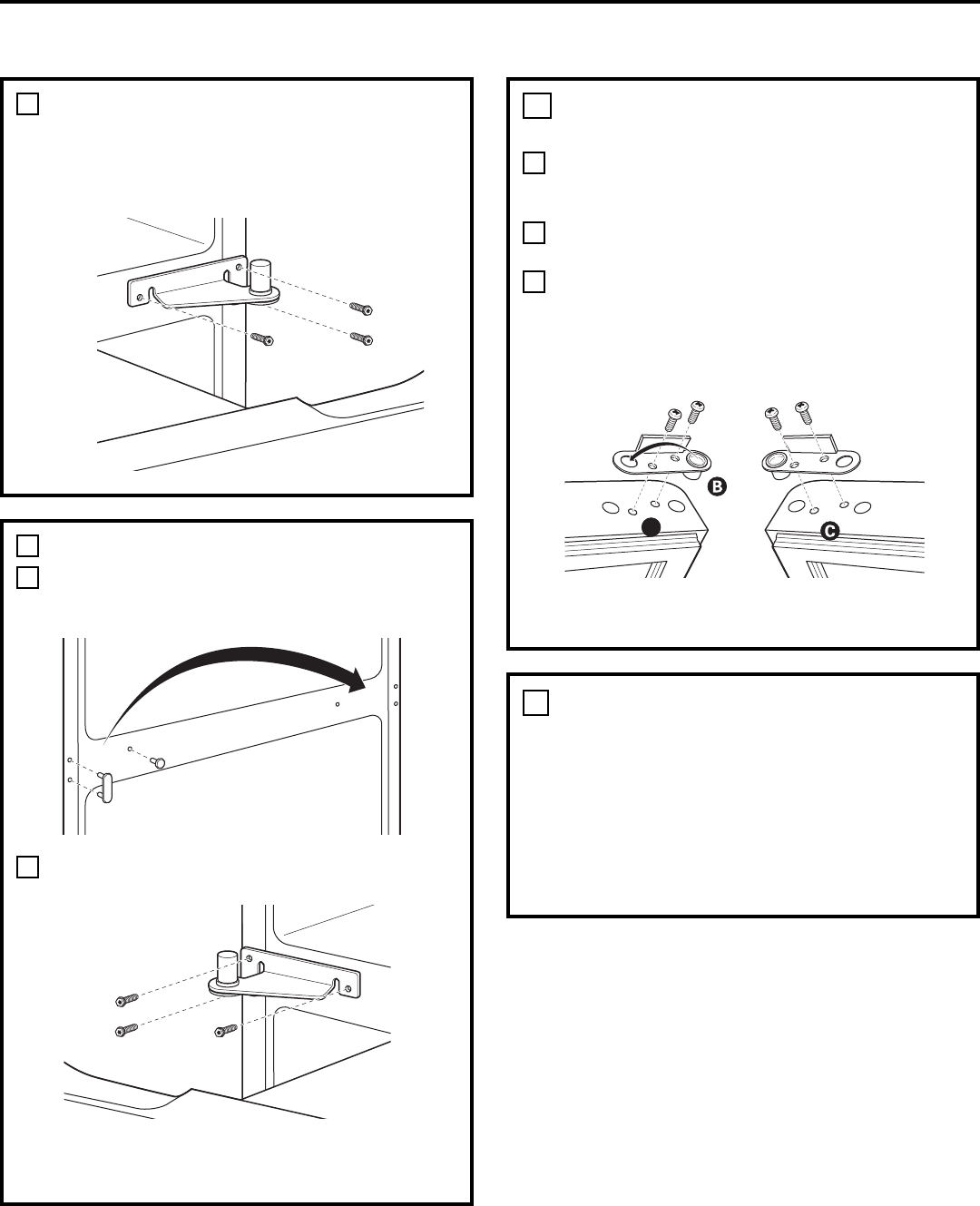 B

C