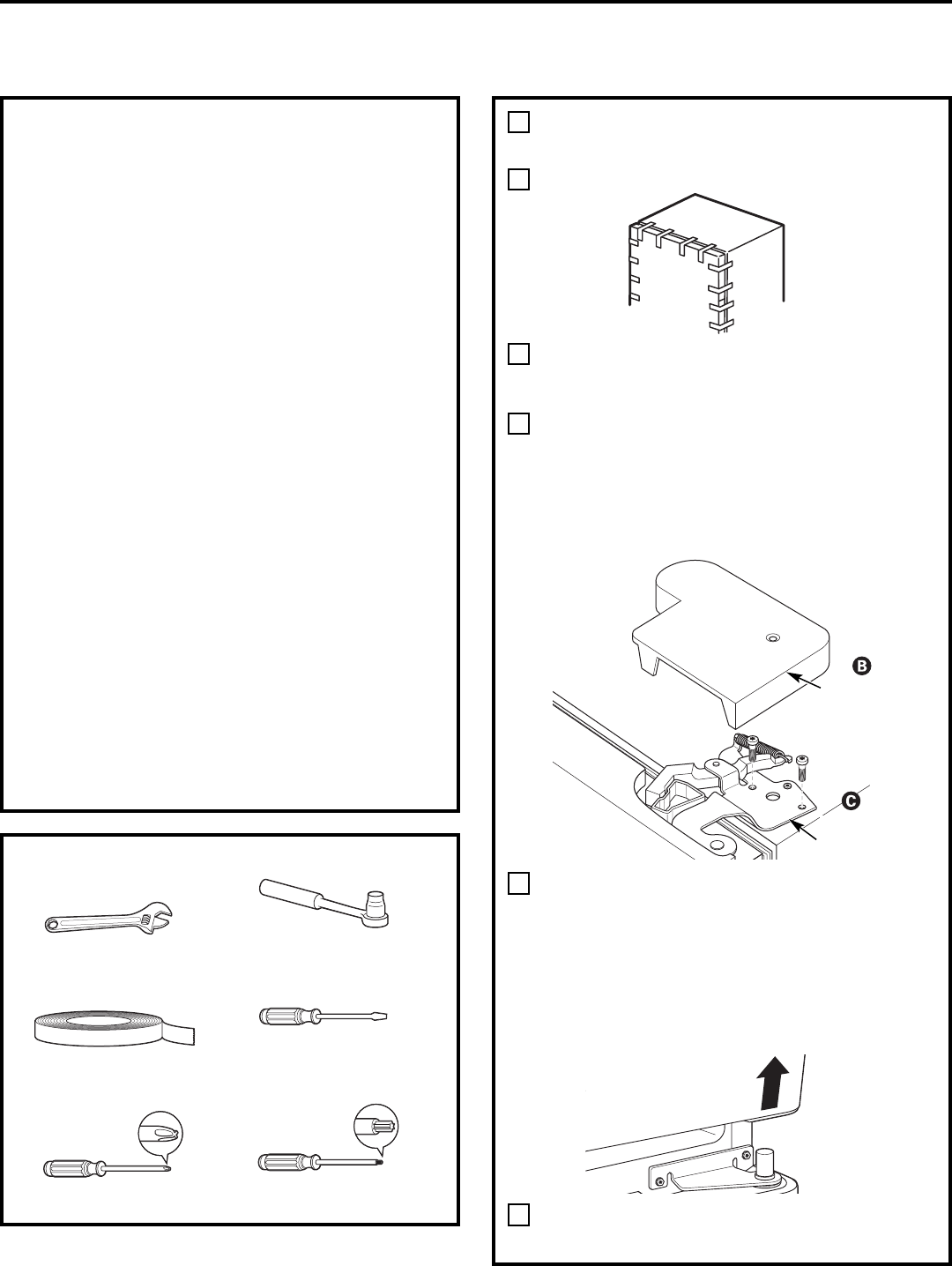 B

C