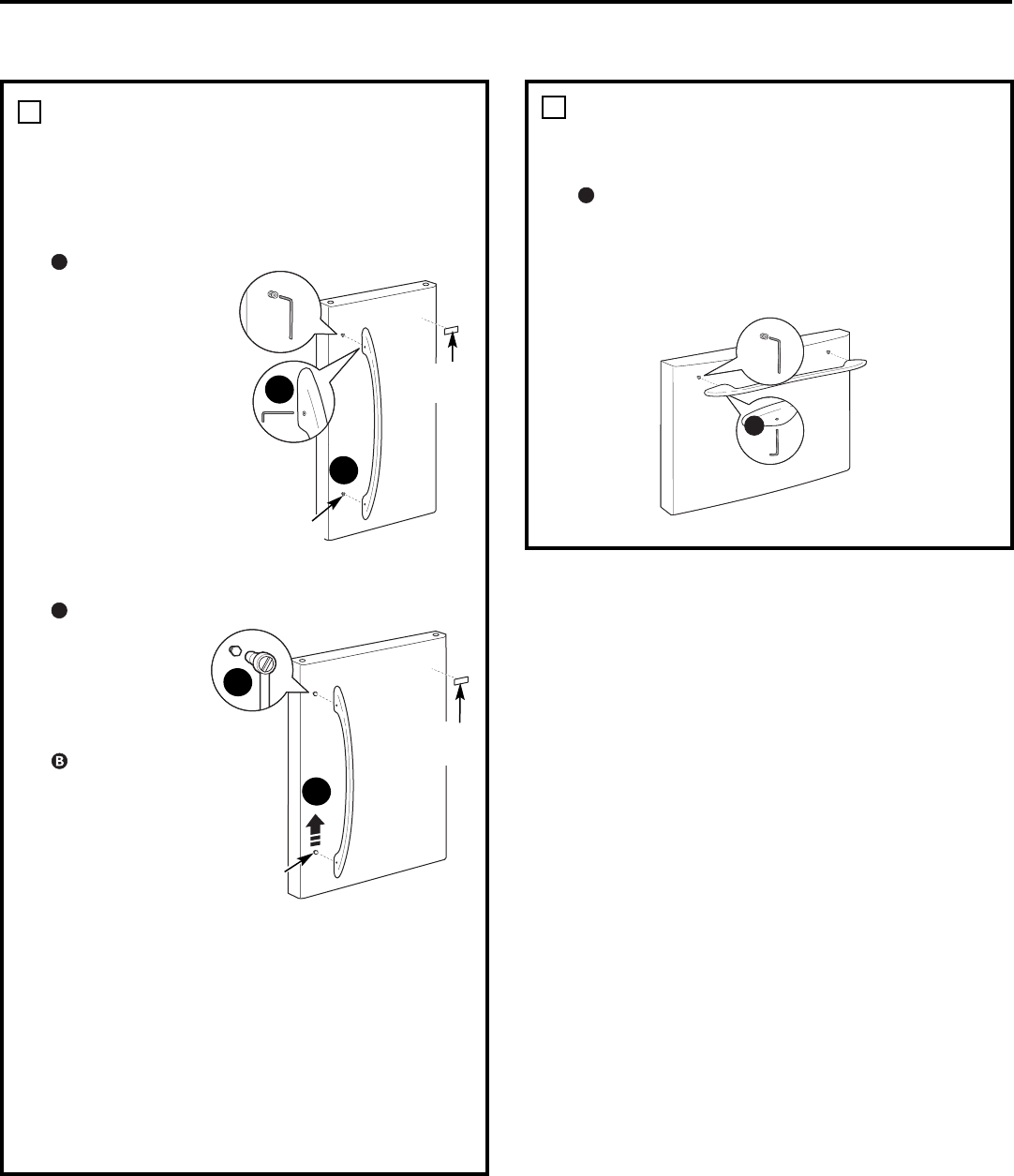 B