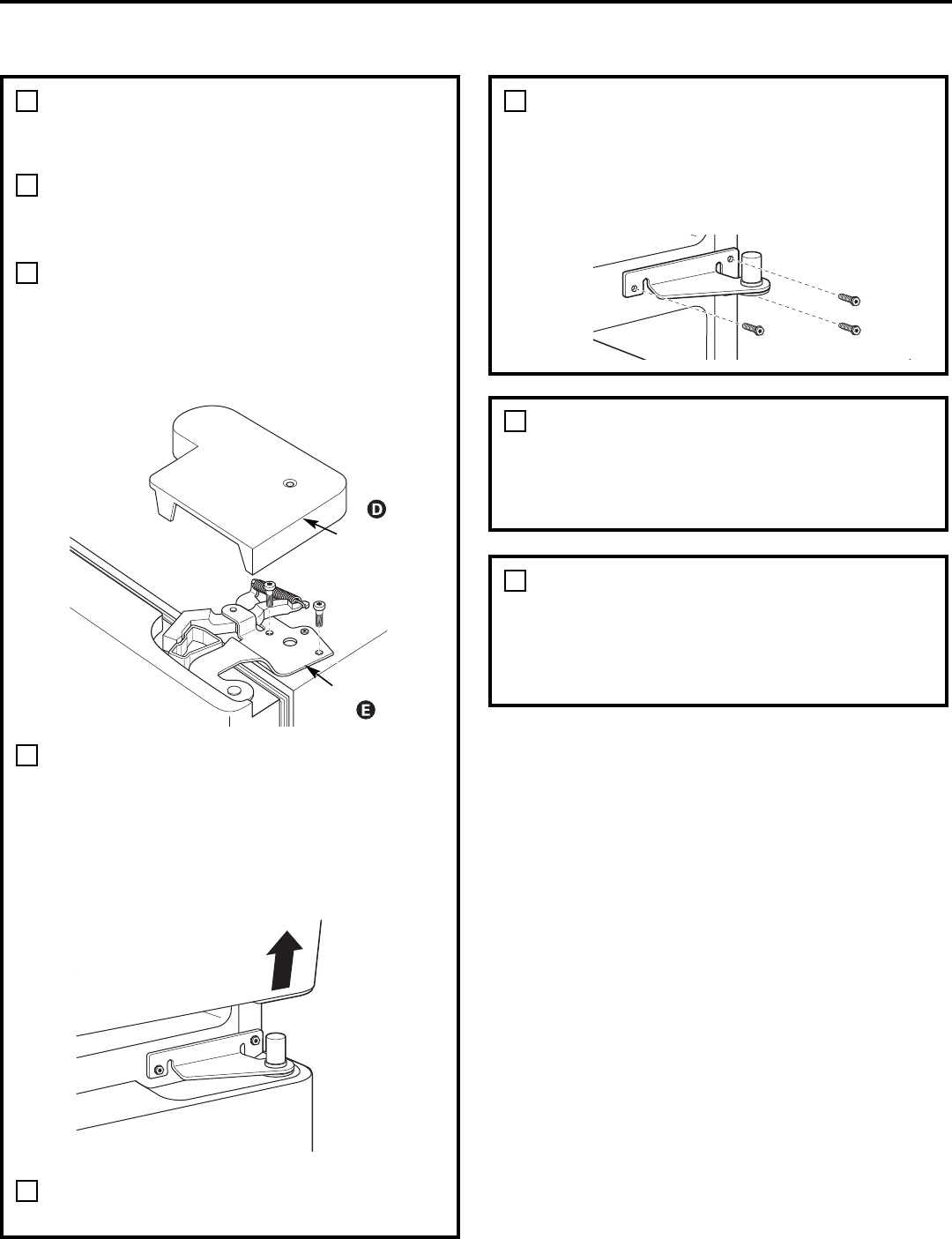 D

E