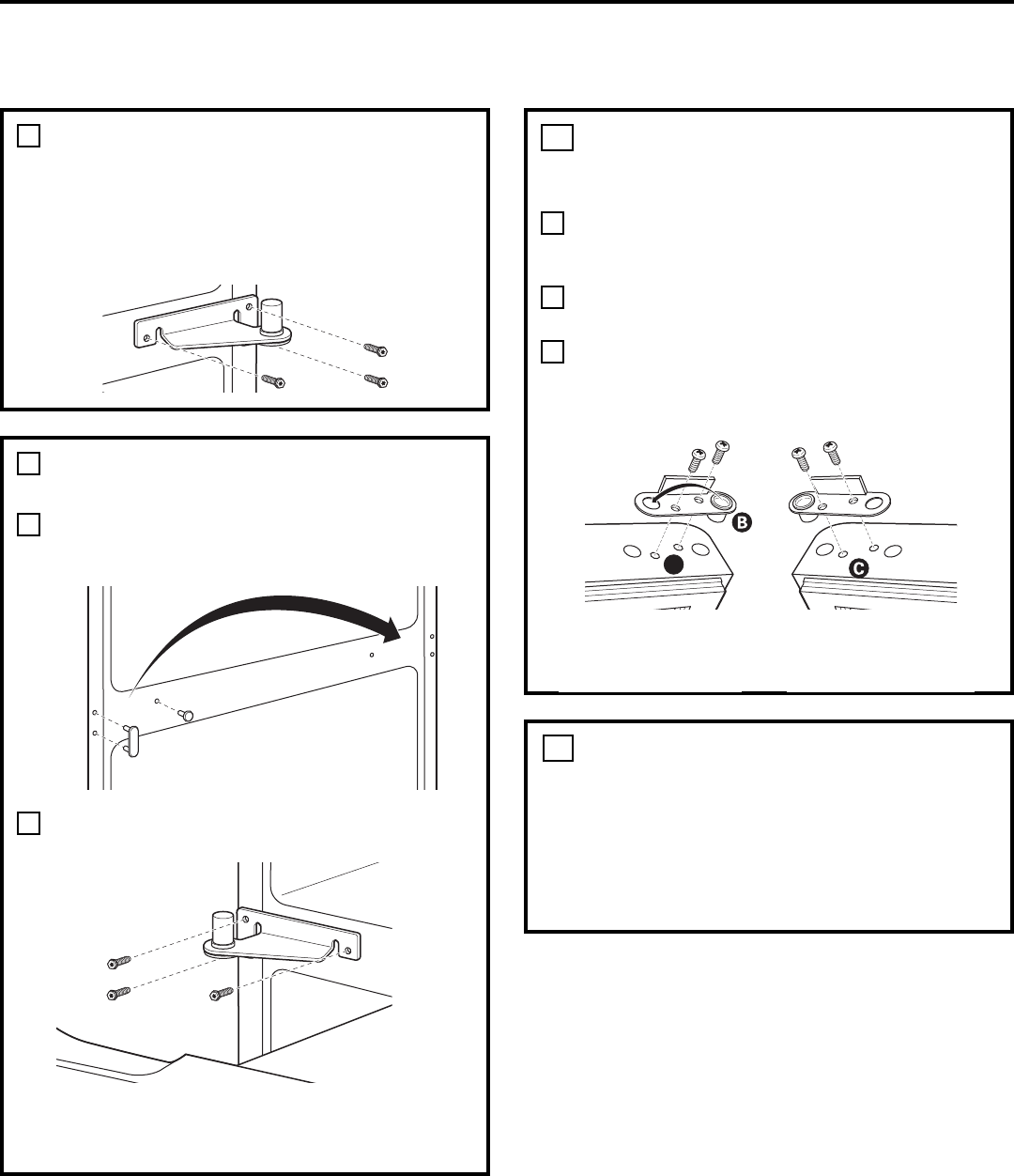 B

C